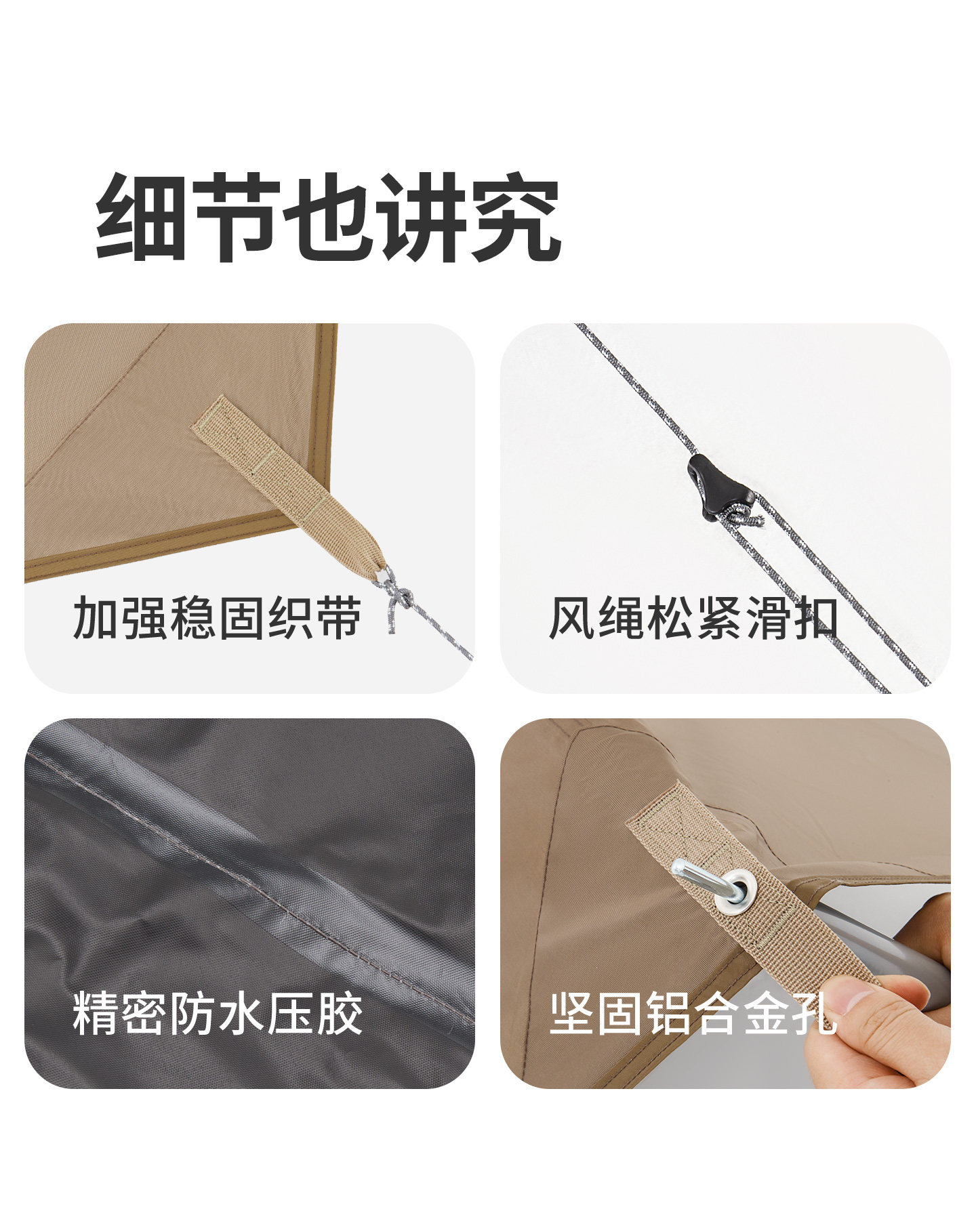 细节也讲究

加强稳固织带

风绳松紧滑扣

精密防水压胶

坚固铝合金孔