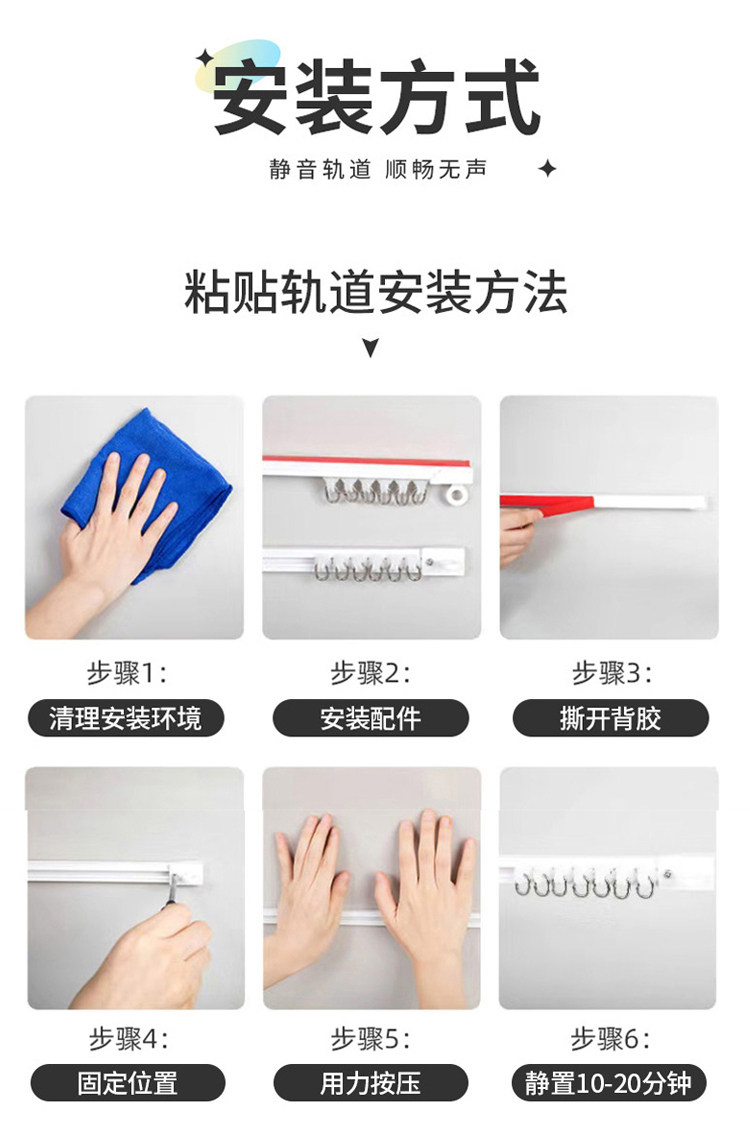 安装方式
静音轨道 顺畅无声

粘贴轨道安装方法

步骤1:
清理安装环境

步骤2:
安装配件

步骤3:
撕开背胶

步骤4:
固定位置

步骤5:
用力按压

步骤6:
静置10-20分钟