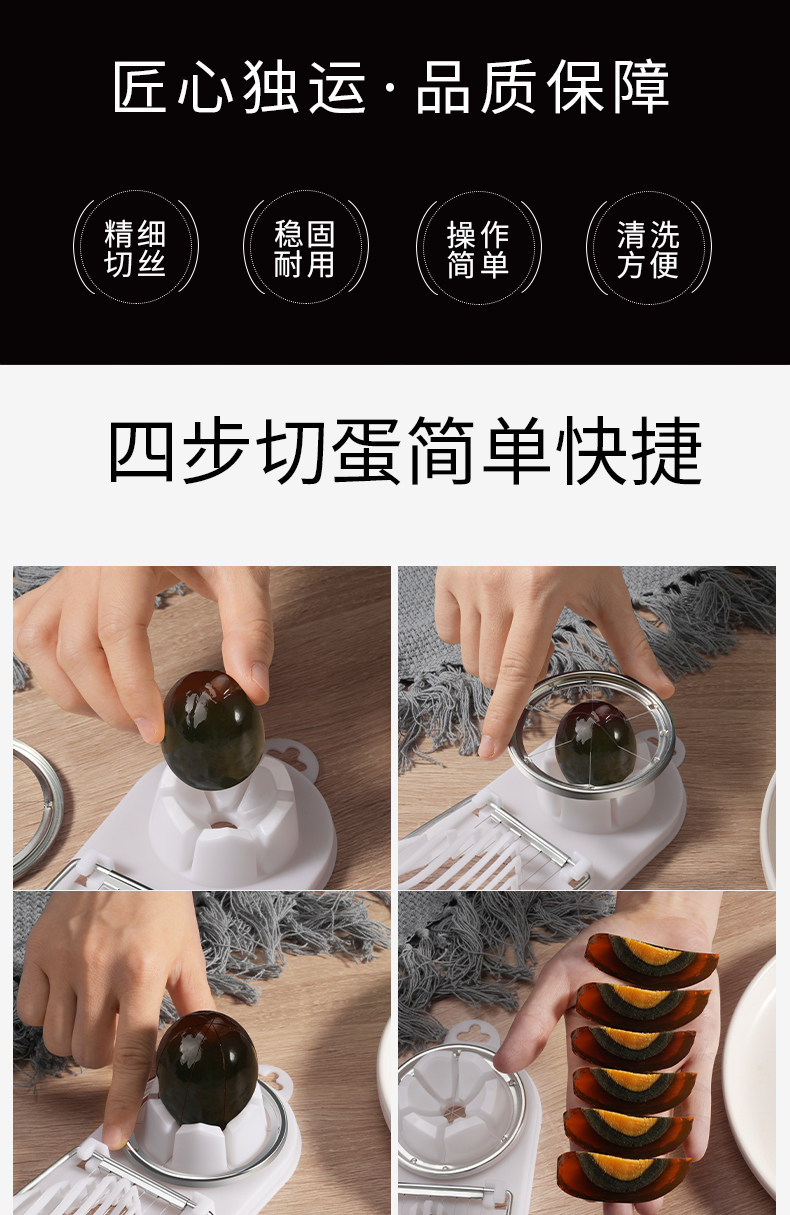 匠心独运·品质保障

精细切丝

稳固耐用

操作简单

清洗方便

四步切蛋简单快捷