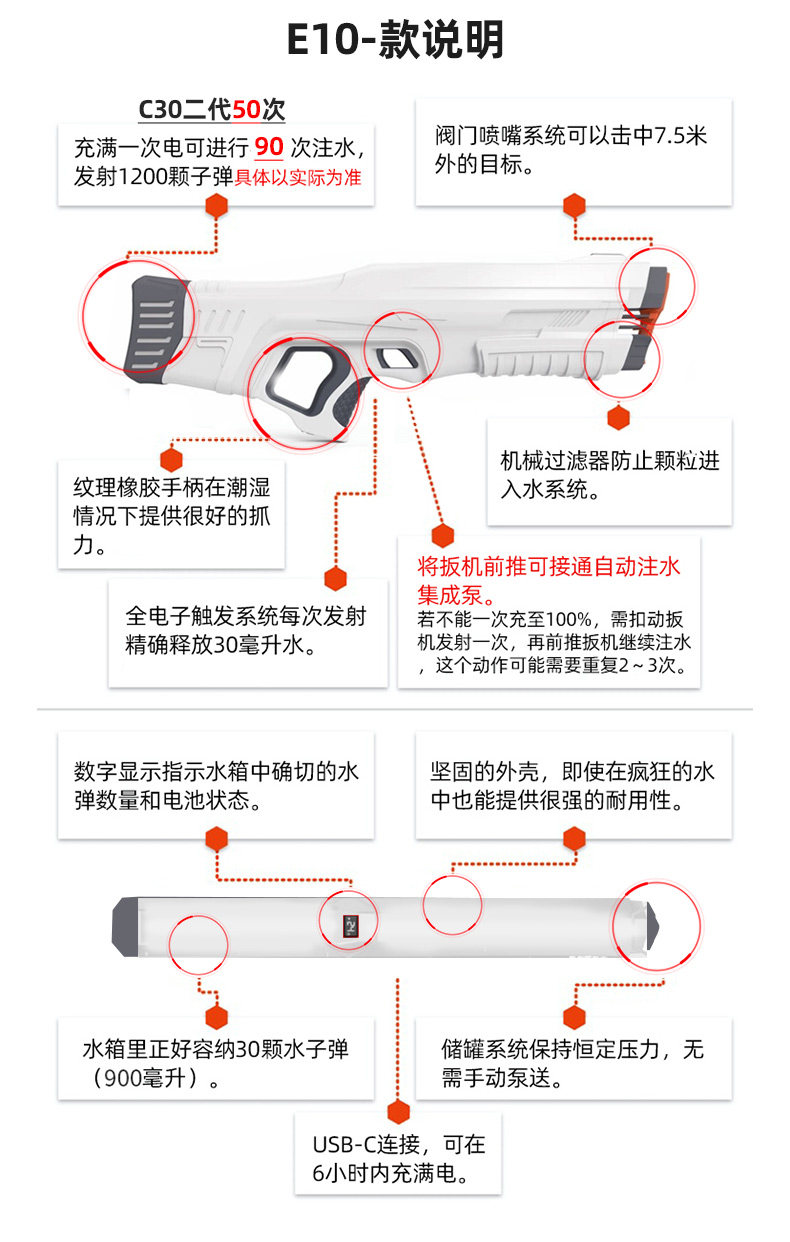 E10-款说明

C30二代50次

充满一次电可进行 90 次注水，发射1200颗子弹具体以实际为准

阀门喷嘴系统可以击中7.5米外的目标。

机械过滤器防止颗粒进入水系统。

纹理橡胶手柄在潮湿情况下提供很好的抓力。

全电子触发系统每次发射精确释放30毫升水。

将扳机前推可接通自动注水集成泵。
若不能一次充至100%，需扣动扳机发射一次，再前推扳机继续注水，这个动作可能需要重复2～3次。

数字显示指示水箱中确切的水弹数量和电池状态。

坚固的外壳，即使在疯狂的水中也能提供很强的耐用性。

水箱里正好容纳30颗水子弹（900毫升）。

储罐系统保持恒定压力，无需手动泵送。

USB-C连接，可在6小时内充满电。