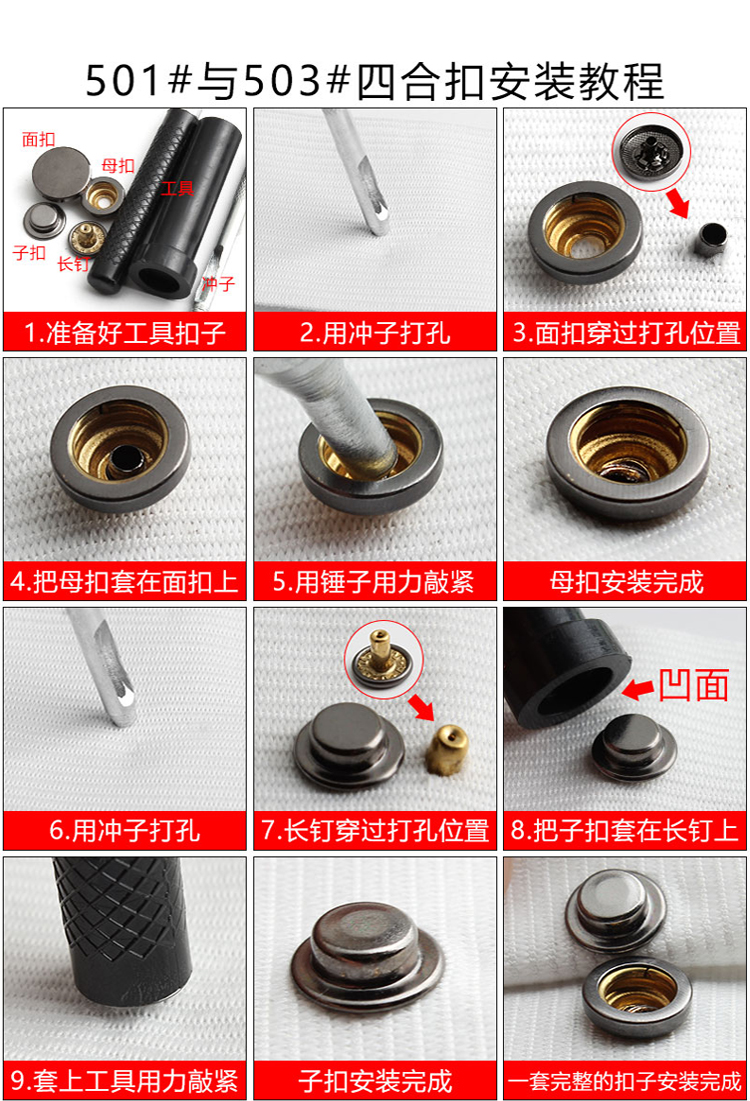 501#与503#四合扣安装教程

面扣
母扣
工具
子扣
长钉
冲子
1.准备好工具扣子

2.用冲子打孔

3.面扣穿过打孔位置

4.把母扣套在面扣上

5.用锤子用力敲紧

母扣安装完成

6.用冲子打孔

7.长钉穿过打孔位置

凹面
8.把子扣套在长钉上

9.套上工具用力敲紧

子扣安装完成

一套完整的扣子安装完成