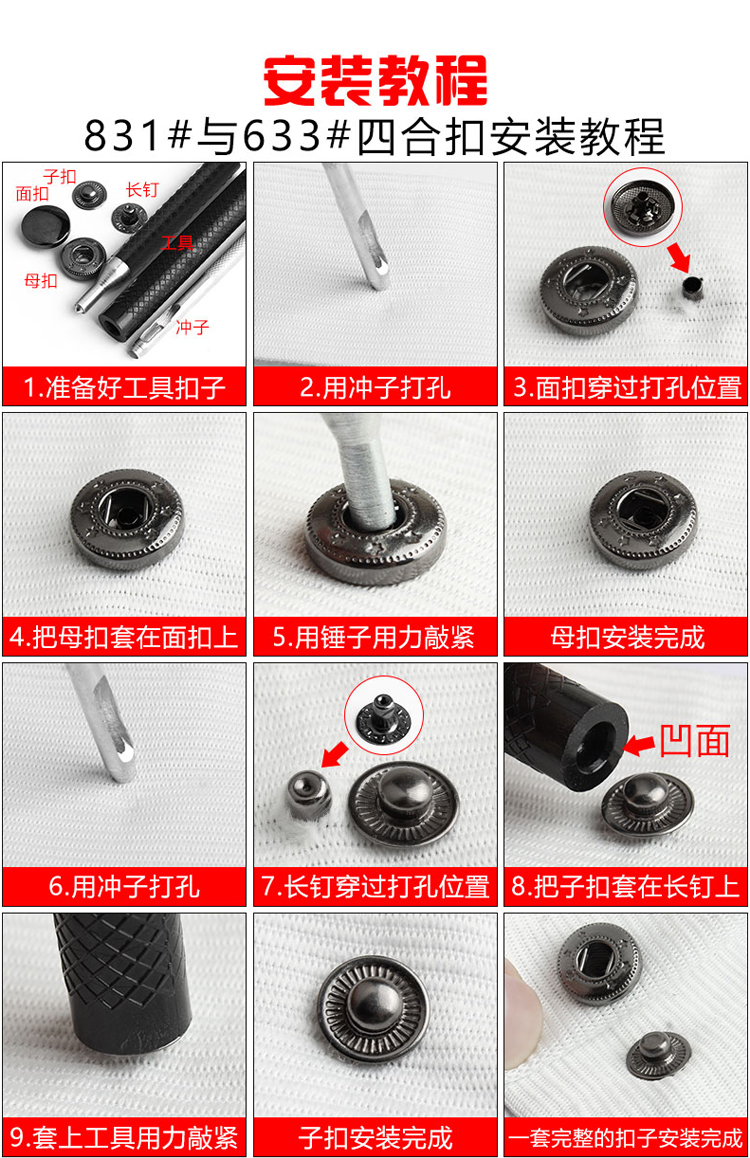 安装教程

831#与633#四合扣安装教程

子扣
面扣
长钉
工具
母扣
冲子

1.准备好工具扣子

2.用冲子打孔

3.面扣穿过打孔位置

4.把母扣套在面扣上

5.用锤子用力敲紧

母扣安装完成

6.用冲子打孔

7.长钉穿过打孔位置

凹面
8.把子扣套在长钉上

9.套上工具用力敲紧

子扣安装完成

一套完整的扣子安装完成