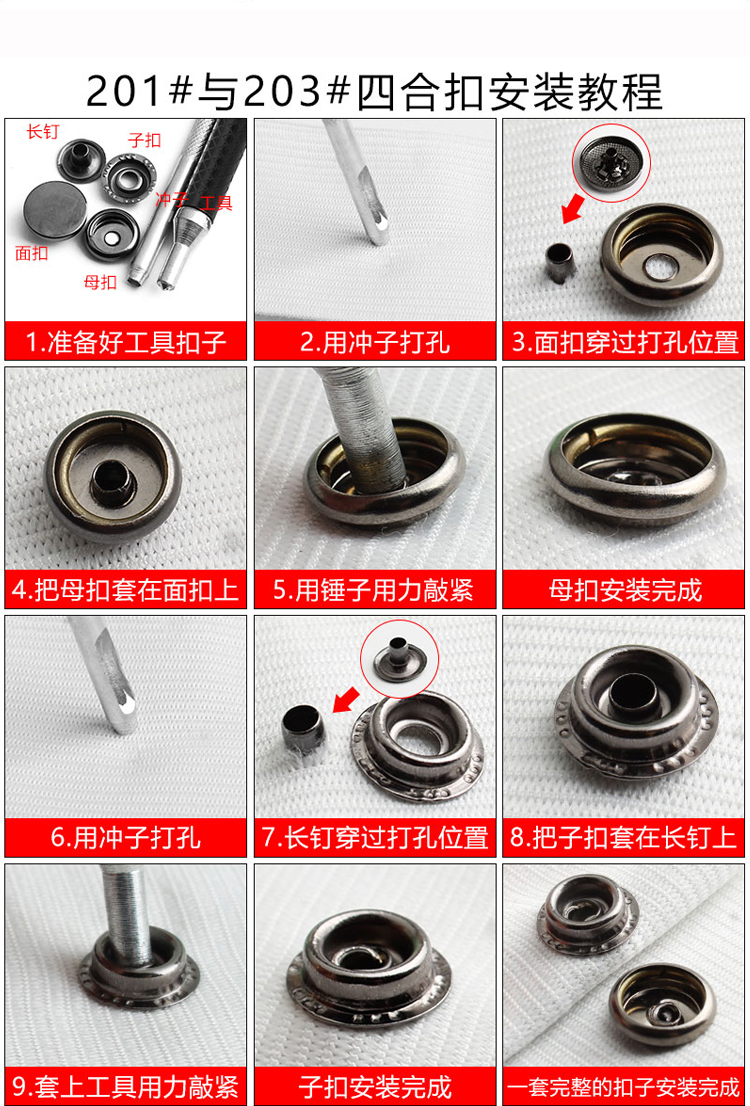 201#与203#四合扣安装教程

长钉
子扣
冲子
工具
面扣
母扣

1.准备好工具扣子

2.用冲子打孔

3.面扣穿过打孔位置

4.把母扣套在面扣上

5.用锤子用力敲紧

母扣安装完成

6.用冲子打孔

7.长钉穿过打孔位置

8.把子扣套在长钉上

9.套上工具用力敲紧

子扣安装完成

一套完整的扣子安装完成