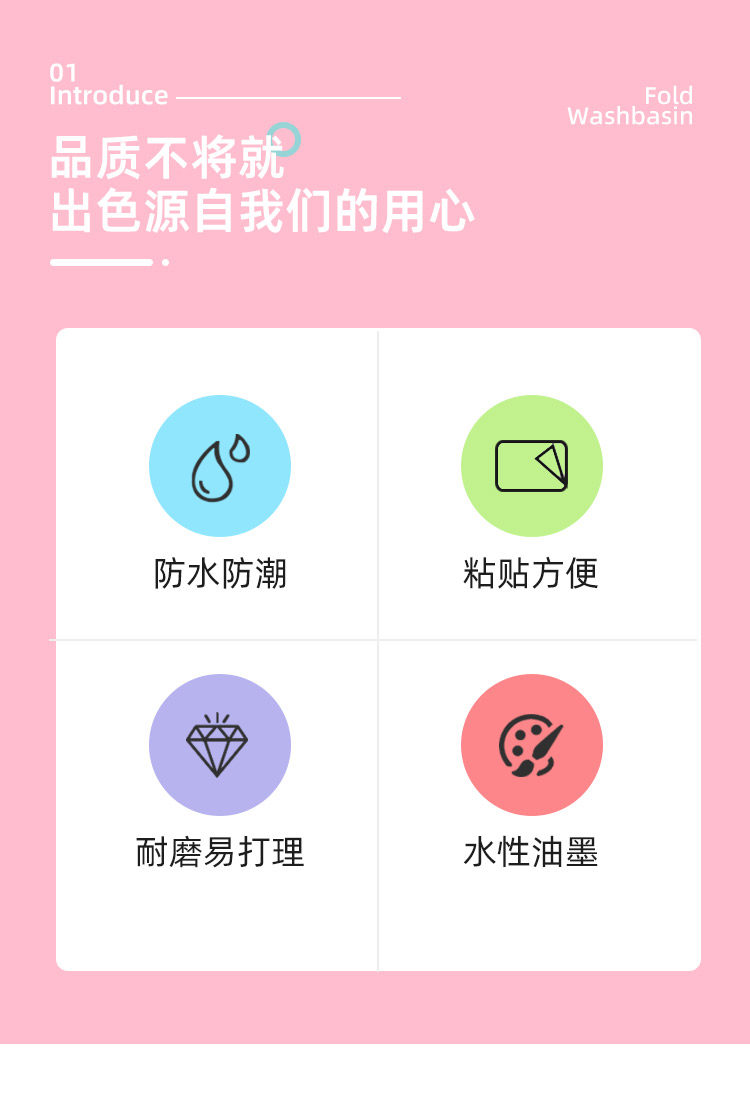 01
Introduce

Fold
Washbasin

品质不将就
出色源自我们的用心

防水防潮

粘贴方便

耐磨易打理

水性油墨