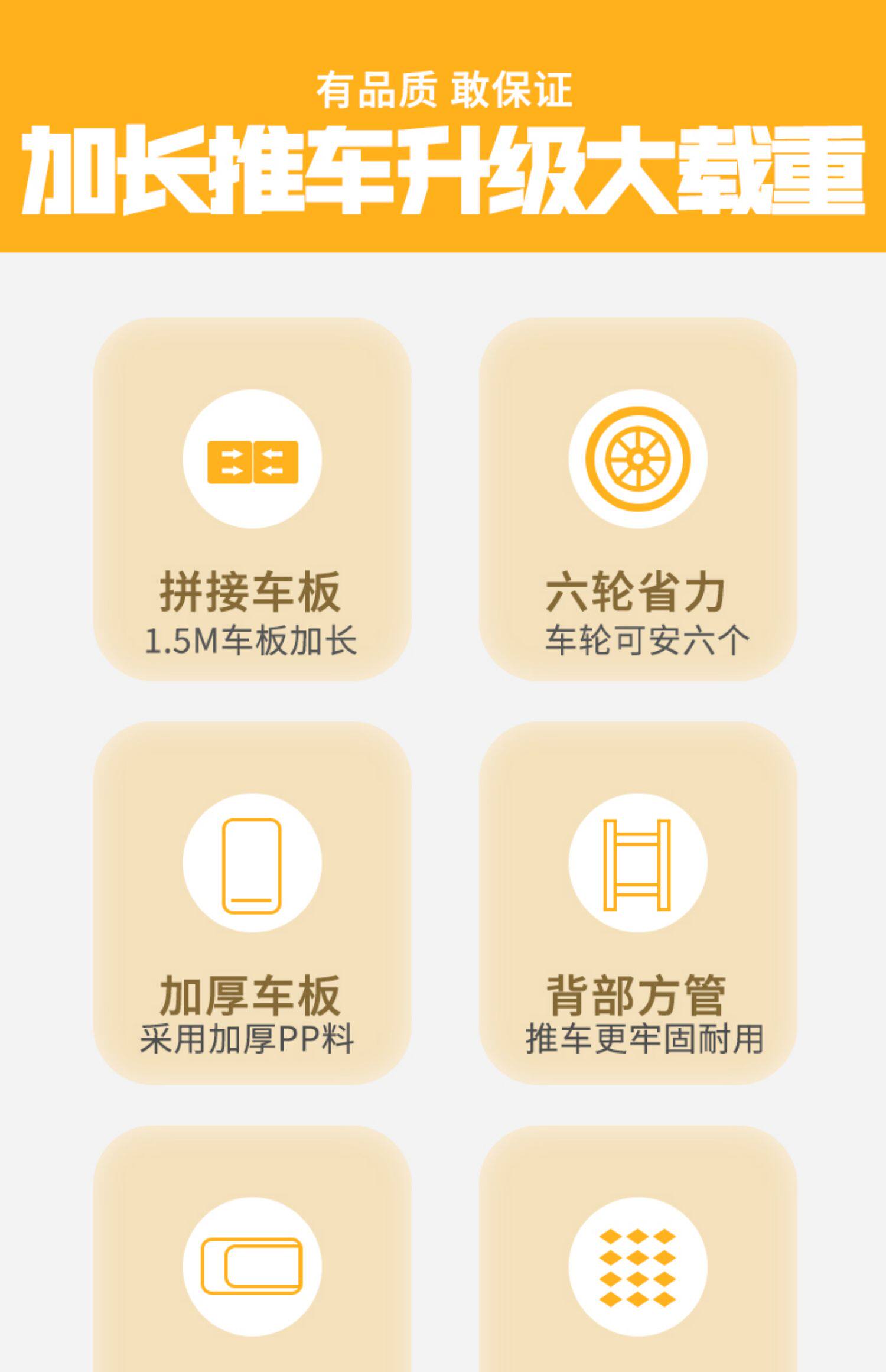 有品质 敢保证

加长推车升级大载重

拼接车板
1.5M车板加长

六轮省力
车轮可安六个

加厚车板
采用加厚PP料

背部方管
推车更牢固耐用