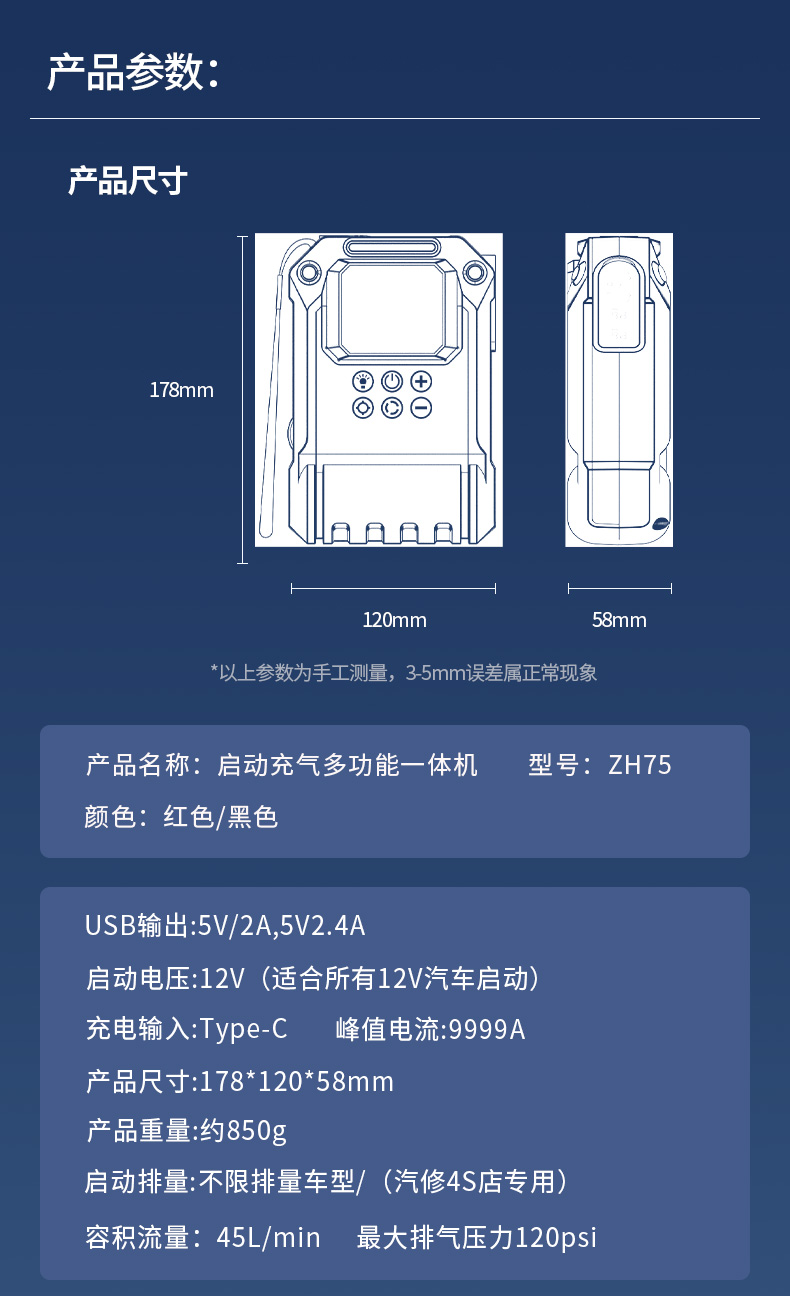 产品参数:

产品尺寸

178mm

120mm

58mm

*以上参数为手工测量，3-5mm误差属正常现象

产品名称：启动充气多功能一体机　　型号：ZH75
颜色：红色/黑色

USB输出:5V/2A,5V2.4A
启动电压:12V（适合所有12V汽车启动）
充电输入:Type-C　　峰值电流:9999A
产品尺寸:178*120*58mm
产品重量:约850g
启动排量:不限排量车型/（汽修4S店专用）
容积流量：45L/min　　最大排气压力120psi