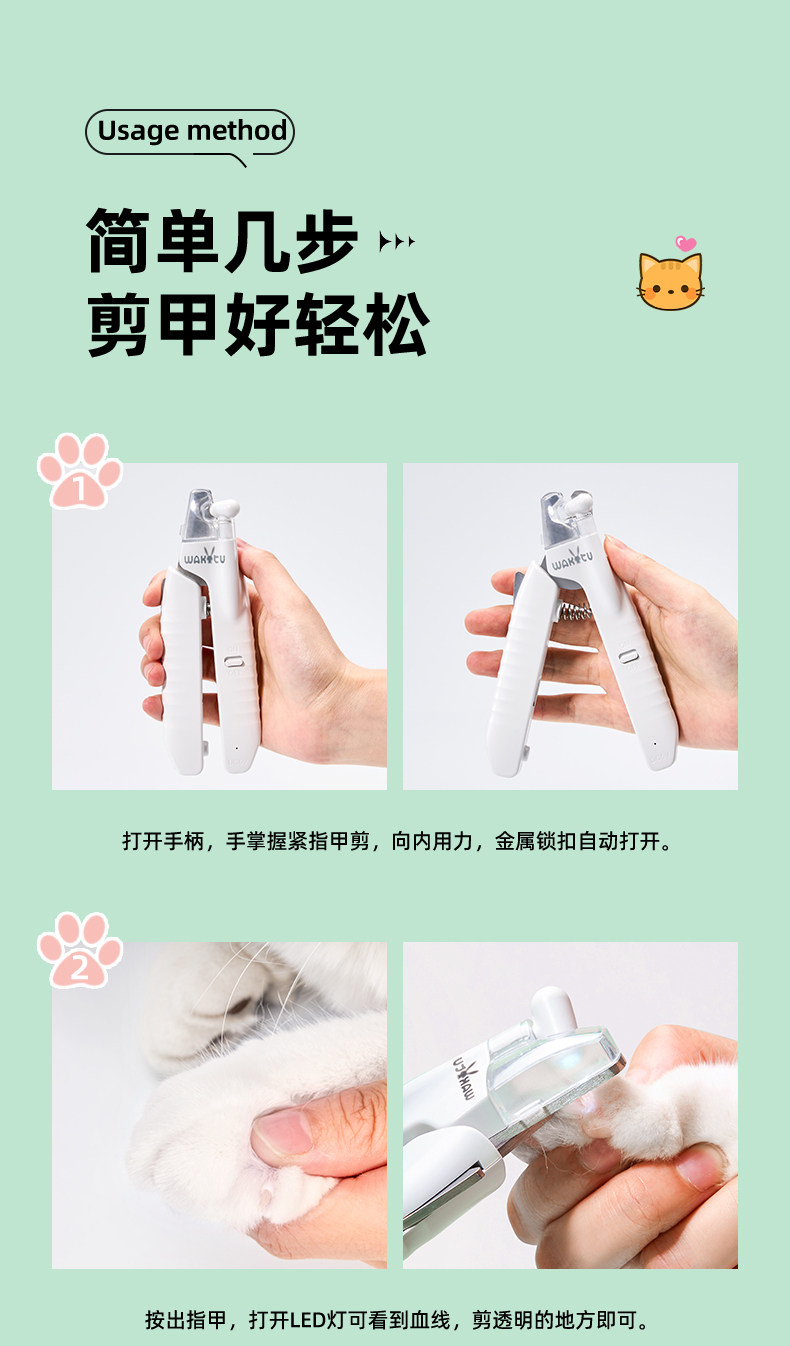 Usage method

简单几步
剪甲好轻松

1

WAKYTU

WAKYTU

打开手柄，手掌握紧指甲剪，向内用力，金属锁扣自动打开。

2

WAKYTU

按出指甲，打开LED灯可看到血线，剪透明的地方即可。