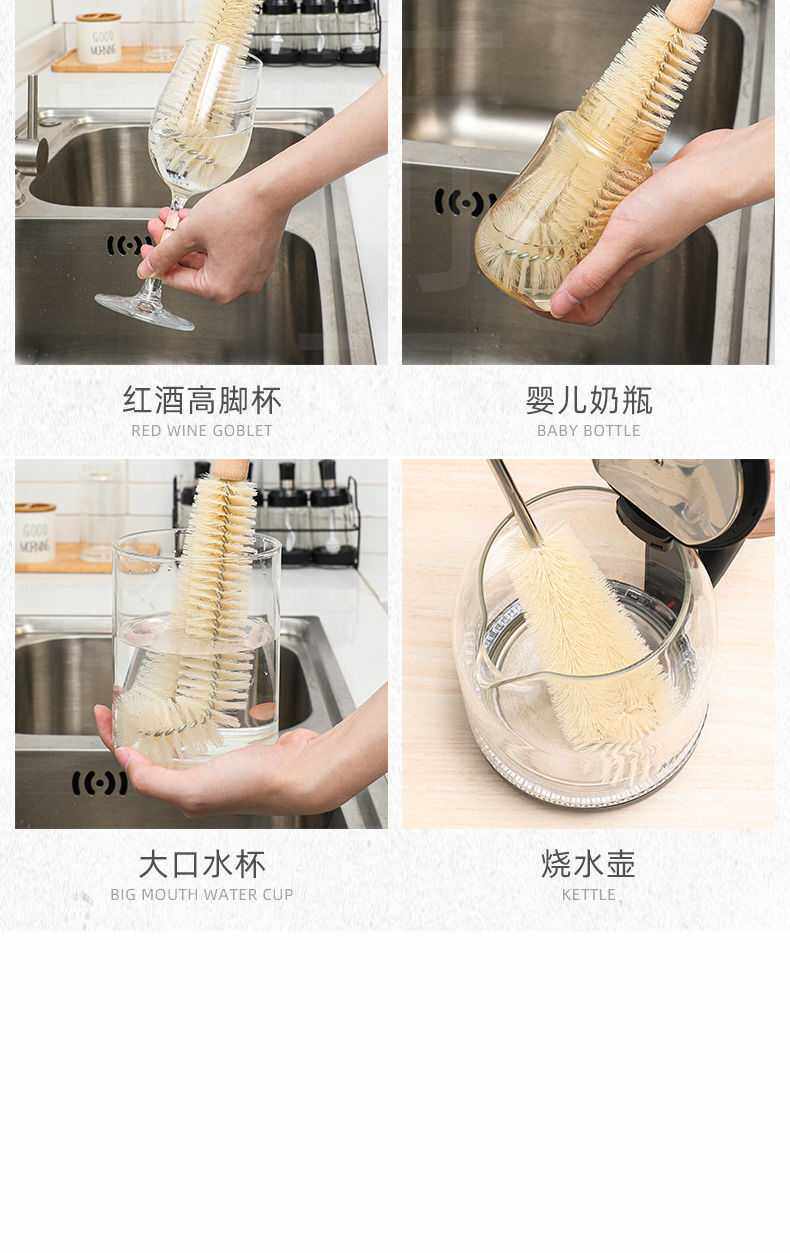 GOOD MORNING

红酒高脚杯
RED WINE GOBLET

婴儿奶瓶
BABY BOTTLE

GOOD MORNING

大口水杯
BIG MOUTH WATER CUP

烧水壶
KETTLE