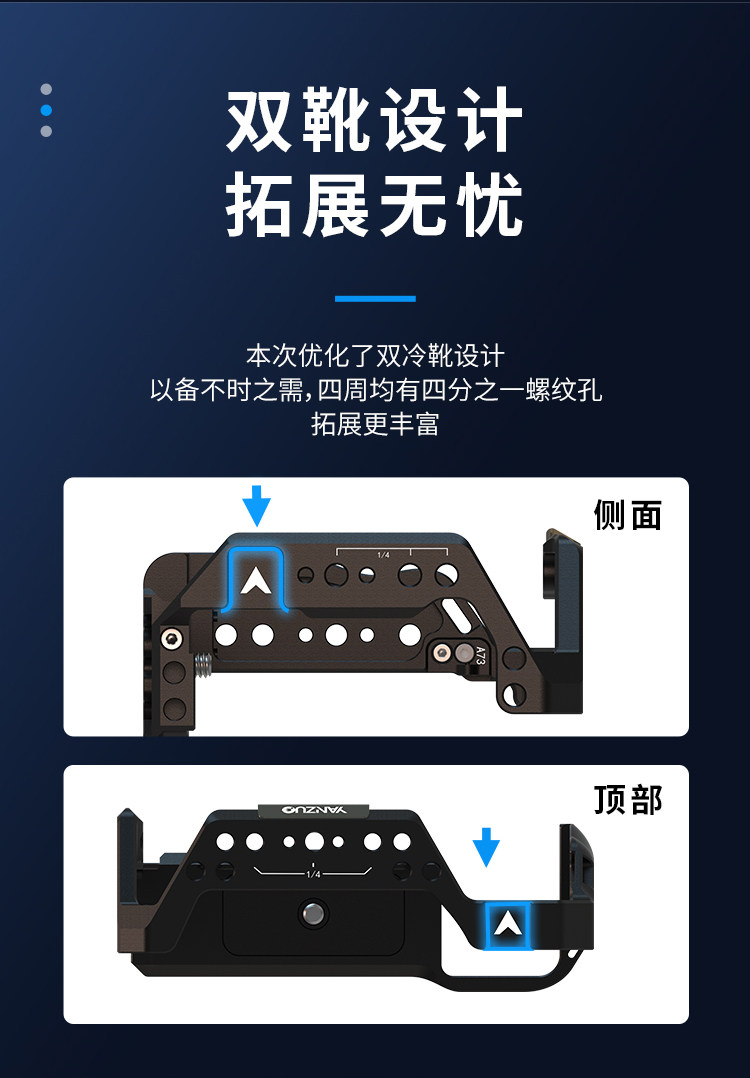 双靴设计
拓展无忧

本次优化了双冷靴设计
以备不时之需,四周均有四分之一螺纹孔
拓展更丰富

侧面

1/4

A73

顶部

YANZUO

1/4