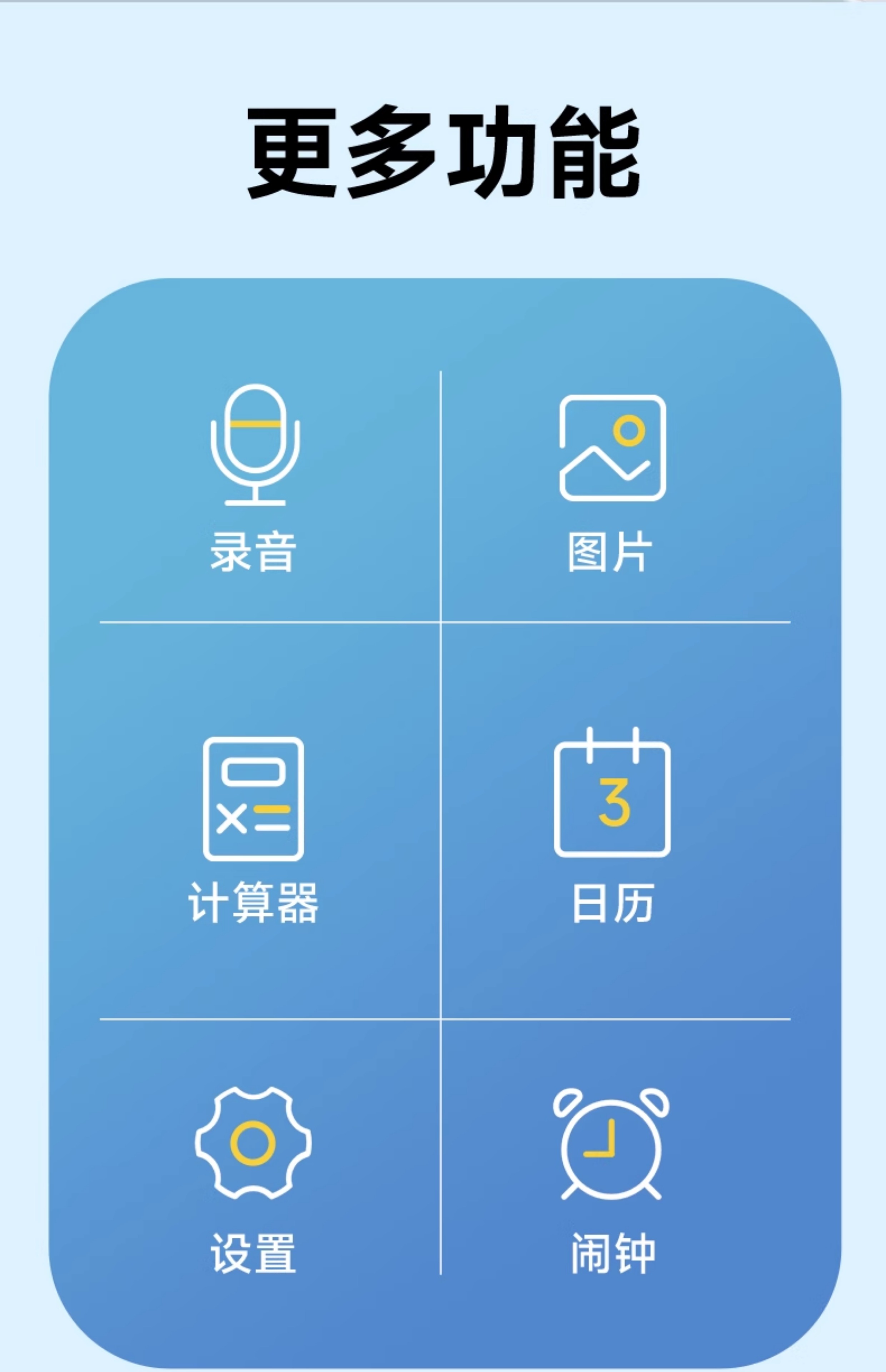 更多功能

录音

图片

计算器

3

日历

设置

闹钟