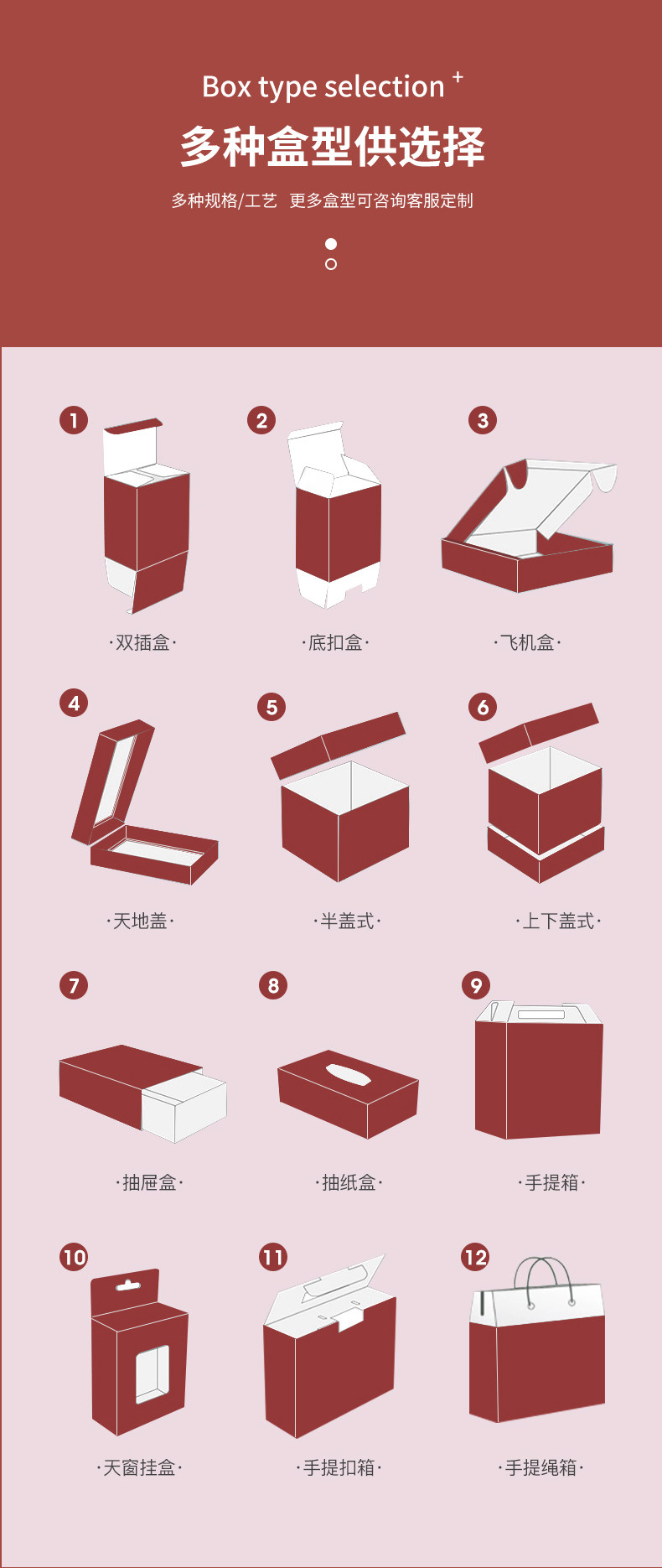 Box type selection +

多种盒型供选择

多种规格/工艺 更多盒型可咨询客服定制

1

·双插盒·

2

·底扣盒·

3

·飞机盒·

4

·天地盖·

5

·半盖式·

6

·上下盖式·

7

·抽屉盒·

8

·抽纸盒·

9

·手提箱·

10

·天窗挂盒·

11

·手提扣箱·

12

·手提绳箱·