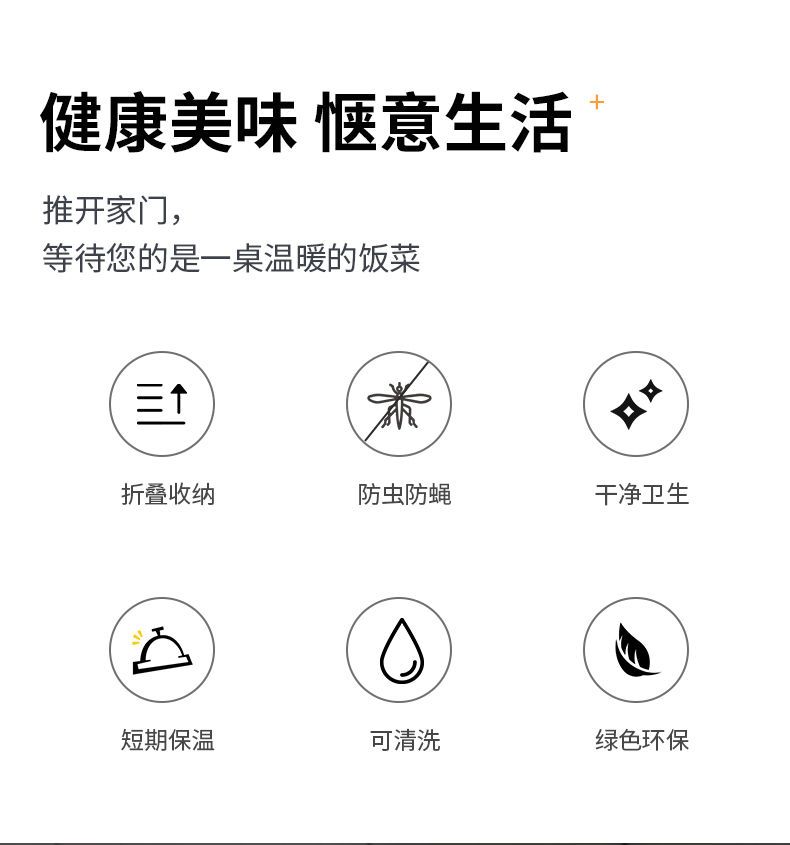 健康美味 惬意生活

推开家门，
等待您的是一桌温暖的饭菜

折叠收纳

防虫防蝇

干净卫生

短期保温

可清洗

绿色环保