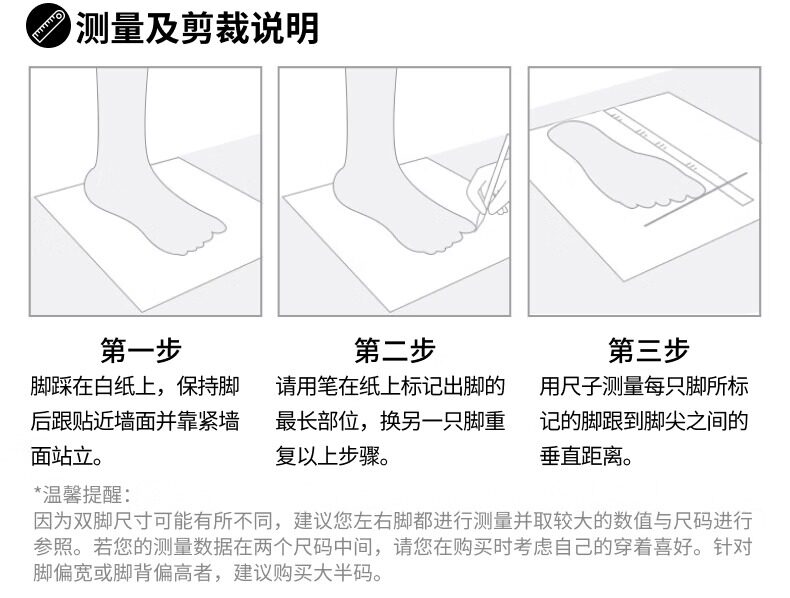 测量及剪裁说明

第一步
脚踩在白纸上，保持脚后跟贴近墙面并靠紧墙面站立。

第二步
请用笔在纸上标记出脚的最长部位，换另一只脚重复以上步骤。

第三步
用尺子测量每只脚所标记的脚跟到脚尖之间的垂直距离。

*温馨提醒：
因为双脚尺寸可能有所不同，建议您左右脚都进行测量并取较大的数值与尺码进行参照。若您的测量数据在两个尺码中间，请您在购买时考虑自己的穿着喜好。针对脚偏宽或脚背偏高者，建议购买大半码。