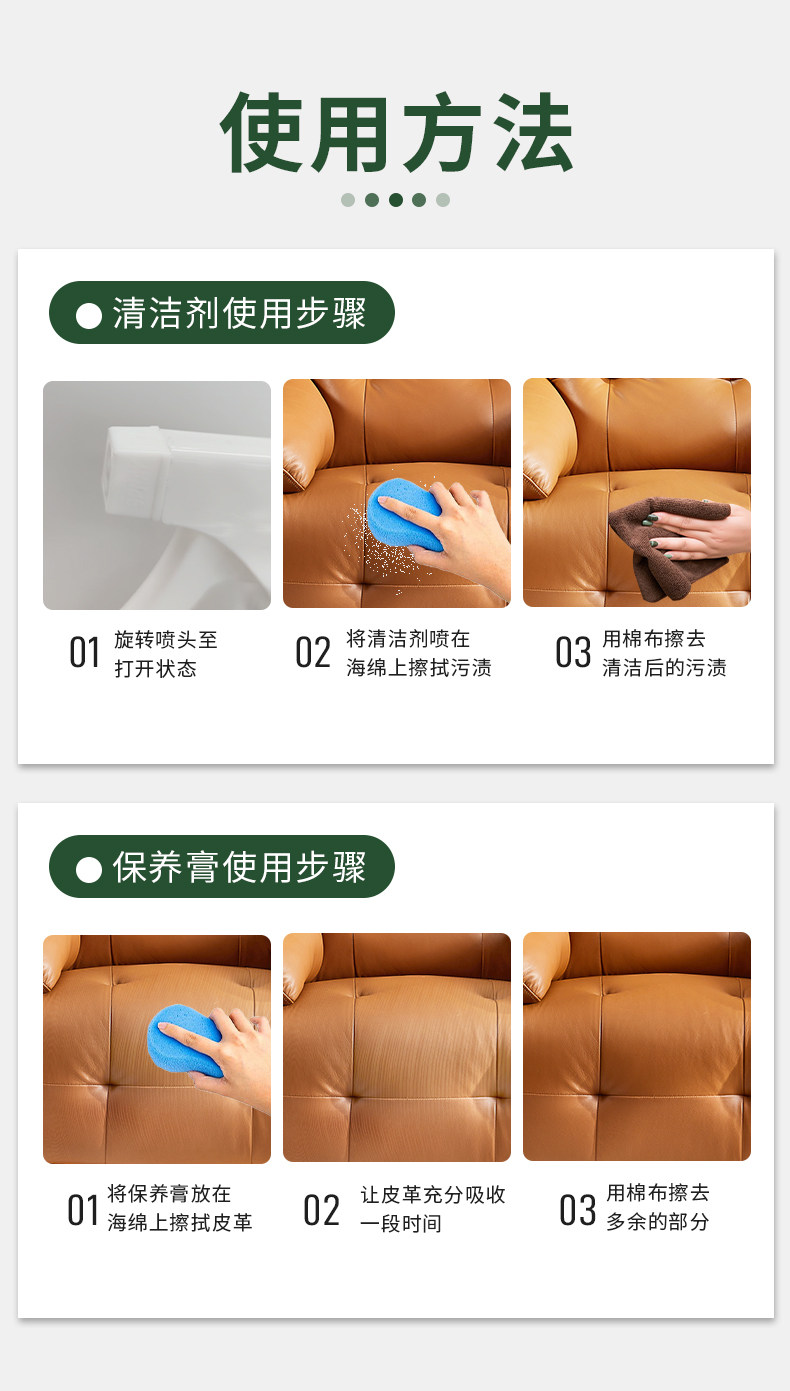 使用方法

清洁剂使用步骤

01 旋转喷头至打开状态

02 将清洁剂喷在海绵上擦拭污渍

03 用棉布擦去清洁后的污渍

保养膏使用步骤

01 将保养膏放在海绵上擦拭皮革

02 让皮革充分吸收一段时间

03 用棉布擦去多余的部分