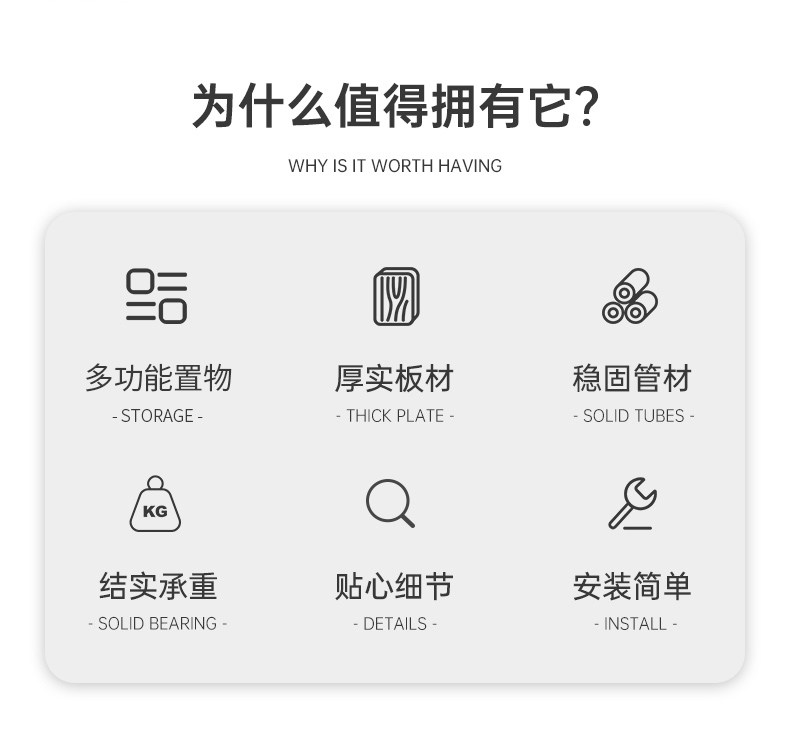 为什么值得拥有它?

WHY IS IT WORTH HAVING

多功能置物

- STORAGE -

厚实板材

- THICK PLATE -

稳固管材

- SOLID TUBES -

KG

结实承重

- SOLID BEARING -

贴心细节

- DETAILS -

安装简单

- INSTALL -