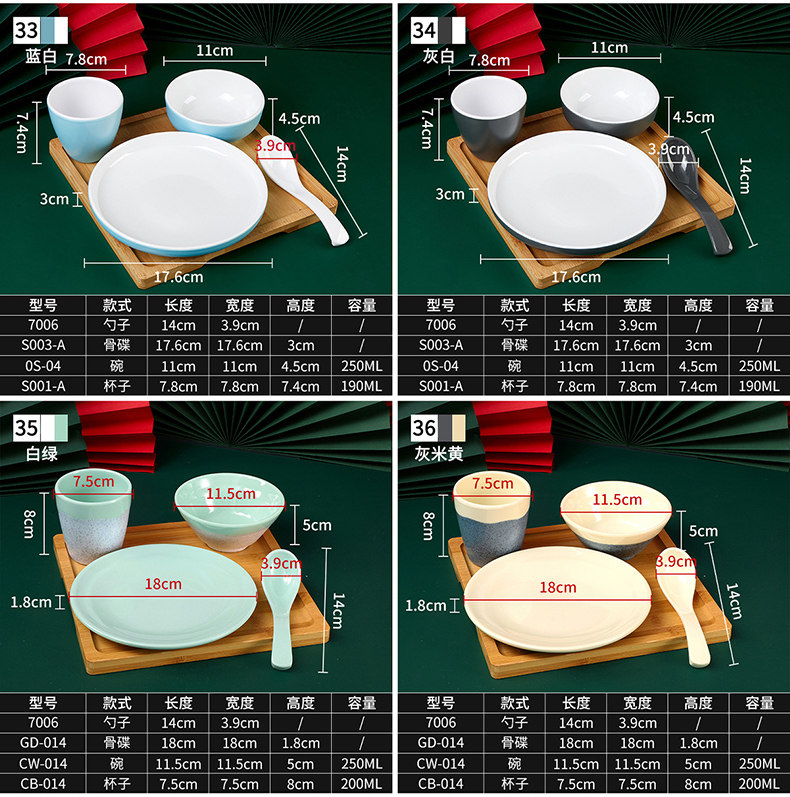 33
蓝白
7.8cm
11cm
7.4cm
4.5cm
3.9cm
14cm
3cm
17.6cm

| 型号 | 款式 | 长度 | 宽度 | 高度 | 容量 |
|---|---|---|---|---|---|
| 7006 | 勺子 | 14cm | 3.9cm | / | / |
| S003-A | 骨碟 | 17.6cm | 17.6cm | 3cm | / |
| 0S-04 | 碗 | 11cm | 11cm | 4.5cm | 250ML |
| S001-A | 杯子 | 7.8cm | 7.8cm | 7.4cm | 190ML |

34
灰白
7.8cm
11cm
7.4cm
4.5cm
3.9cm
14cm
3cm
17.6cm

| 型号 | 款式 | 长度 | 宽度 | 高度 | 容量 |
|---|---|---|---|---|---|
| 7006 | 勺子 | 14cm | 3.9cm | / | / |
| S003-A | 骨碟 | 17.6cm | 17.6cm | 3cm | / |
| 0S-04 | 碗 | 11cm | 11cm | 4.5cm | 250ML |
| S001-A | 杯子 | 7.8cm | 7.8cm | 7.4cm | 190ML |

35
白绿
7.5cm
11.5cm
8cm
5cm
3.9cm
18cm
1.8cm
14cm

| 型号 | 款式 | 长度 | 宽度 | 高度 | 容量 |
|---|---|---|---|---|---|
| 7006 | 勺子 | 14cm | 3.9cm | / | / |
| GD-014 | 骨碟 | 18cm | 18cm | 1.8cm | / |
| CW-014 | 碗 | 11.5cm | 11.5cm | 5cm | 250ML |
| CB-014 | 杯子 | 7.5cm | 7.5cm | 8cm | 200ML |

36
灰米黄
7.5cm
11.5cm
8cm
5cm
3.9cm
18cm
1.8cm
14cm

| 型号 | 款式 | 长度 | 宽度 | 高度 | 容量 |
|---|---|---|---|---|---|
| 7006 | 勺子 | 14cm | 3.9cm | / | / |
| GD-014 | 骨碟 | 18cm | 18cm | 1.8cm | / |
| CW-014 | 碗 | 11.5cm | 11.5cm | 5cm | 250ML |
| CB-014 | 杯子 | 7.5cm | 7.5cm | 8cm | 200ML |