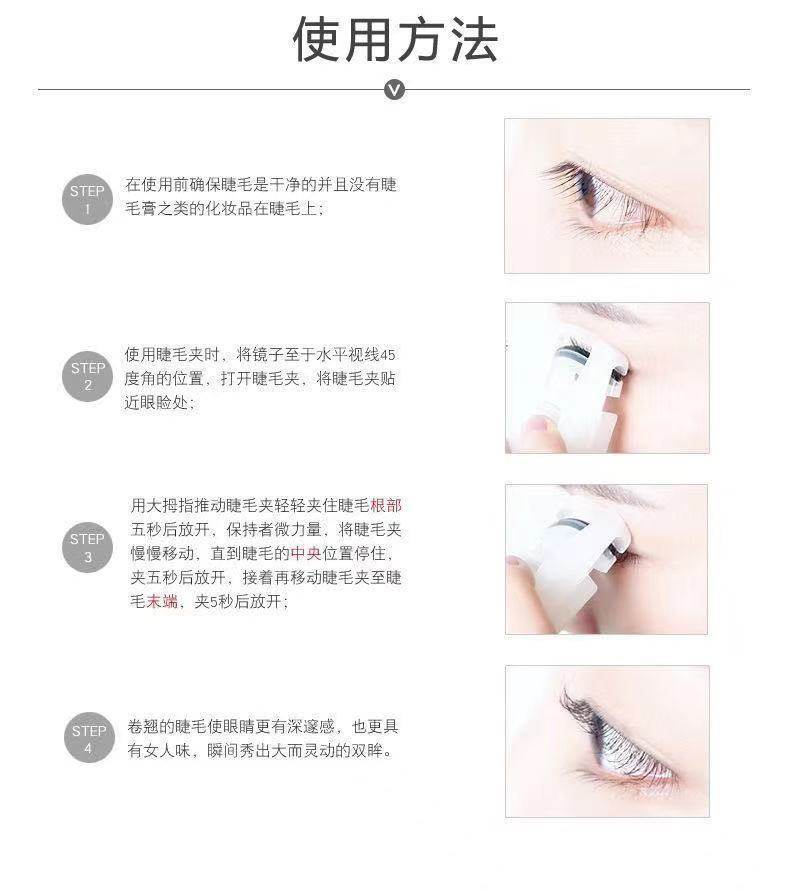 使用方法

STEP 1
在使用前确保睫毛是干净的并且没有睫毛膏之类的化妆品在睫毛上；

STEP 2
使用睫毛夹时，将镜子至于水平视线45度角的位置，打开睫毛夹，将睫毛夹贴近眼睑处；

STEP 3
用大拇指推动睫毛夹轻轻夹住睫毛根部五秒后放开，保持者微力量，将睫毛夹慢慢移动，直到睫毛的中央位置停住，夹五秒后放开，接着再移动睫毛夹至睫毛末端，夹5秒后放开；

STEP 4
卷翘的睫毛使眼睛更有深邃感，也更具有女人味，瞬间秀出大而灵动的双眸。