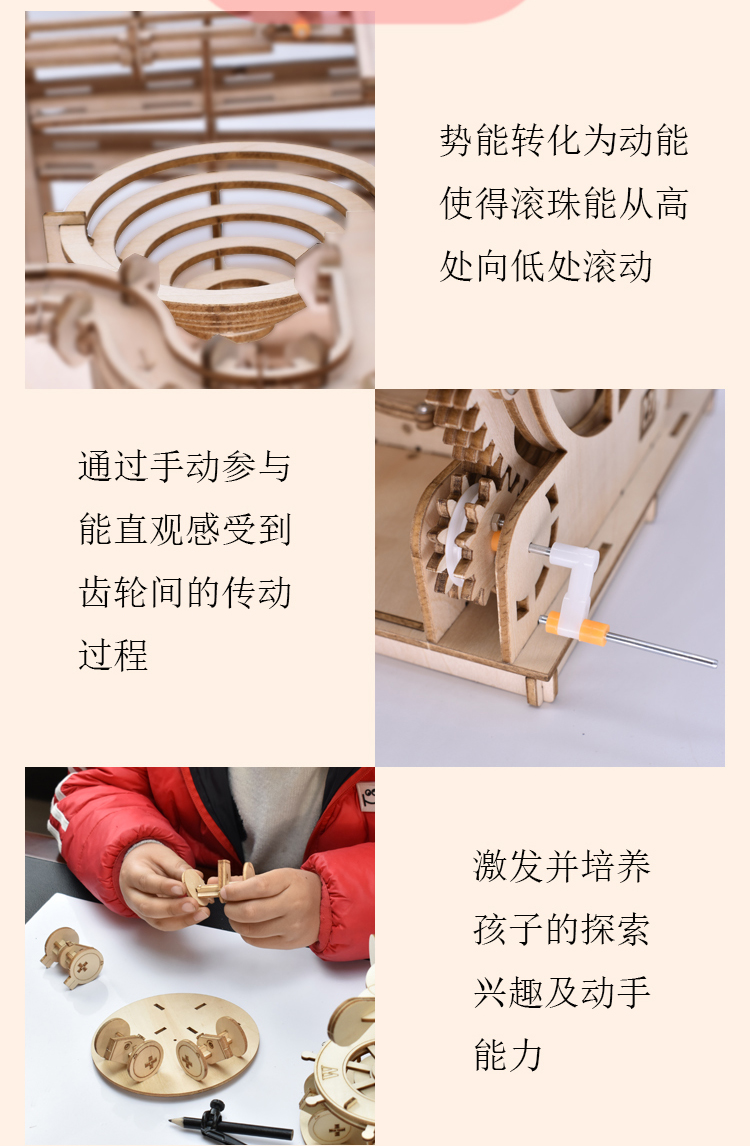 势能转化为动能使得滚珠能从高处向低处滚动

通过手动参与能直观感受到齿轮间的传动过程

激发并培养孩子的探索兴趣及动手能力