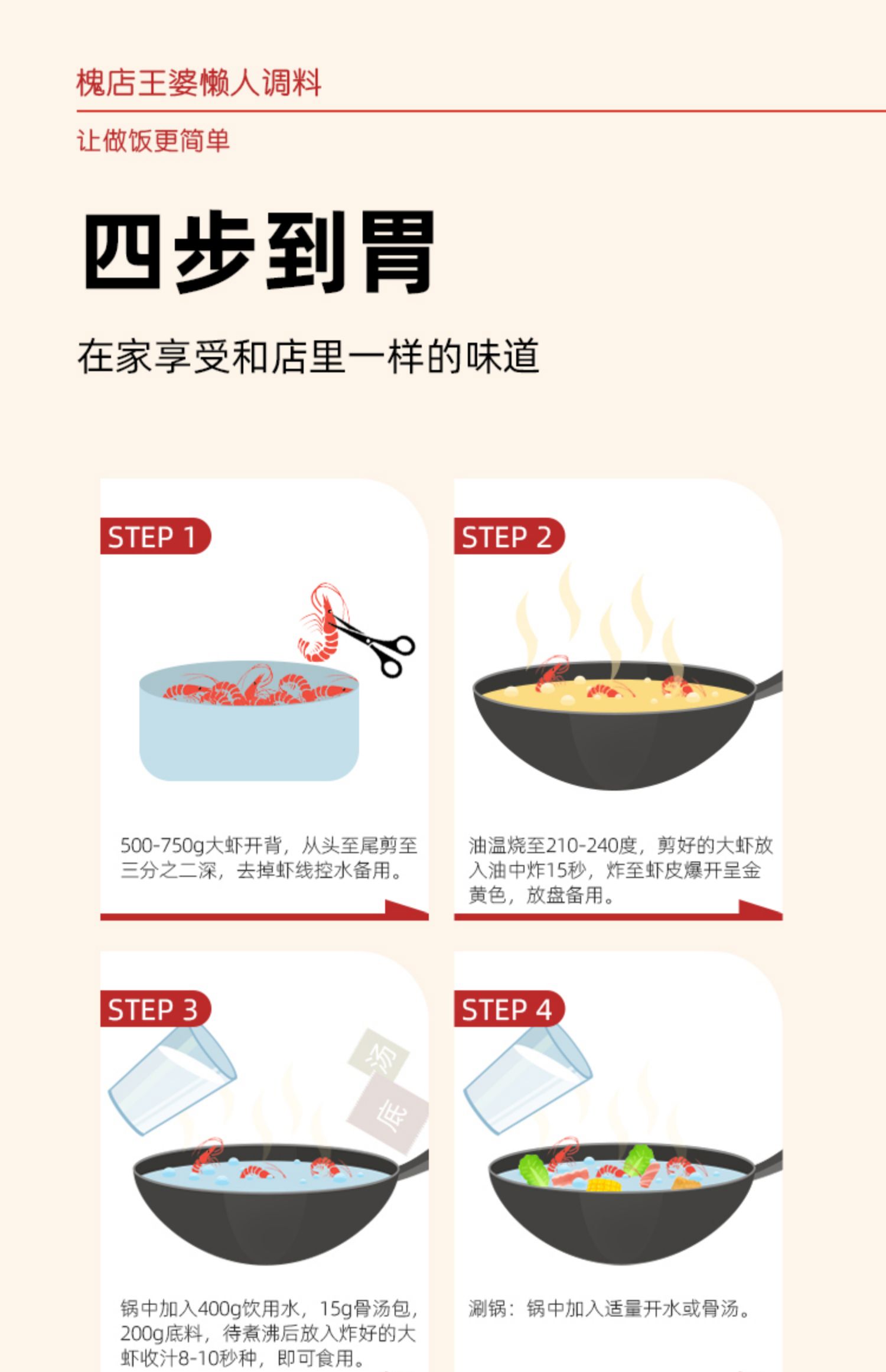 槐店王婆懒人调料

让做饭更简单

四步到胃

在家享受和店里一样的味道

STEP 1

500-750g大虾开背，从头至尾剪至三分之二深，去掉虾线控水备用。

STEP 2

油温烧至210-240度，剪好的大虾放入油中炸15秒，炸至虾皮爆开呈金黄色，放盘备用。

STEP 3

汤

底

锅中加入400g饮用水，15g骨汤包，200g底料，待煮沸后放入炸好的大虾收汁8-10秒种，即可食用。

STEP 4

涮锅：锅中加入适量开水或骨汤。