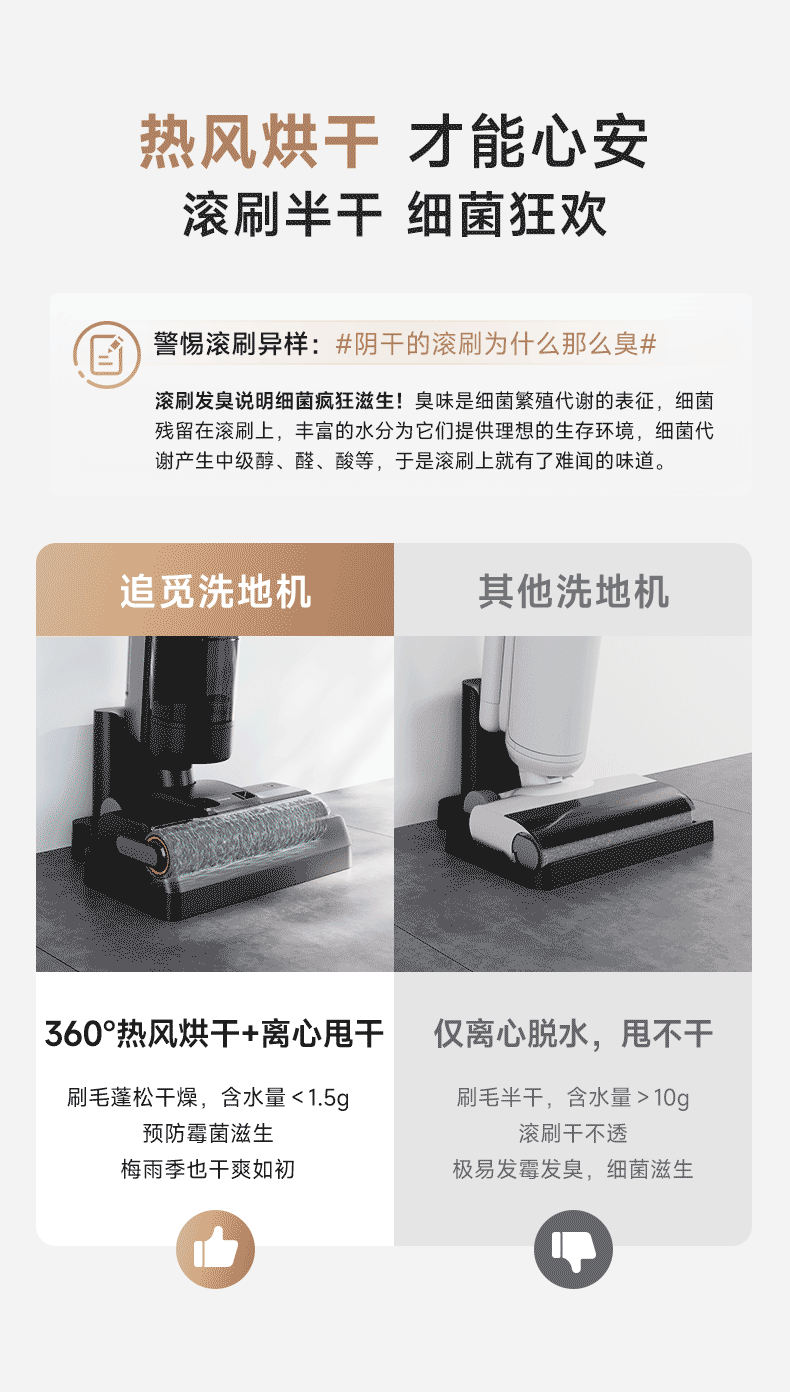 热风烘干 才能心安
滚刷半干 细菌狂欢

警惕滚刷异样：#阴干的滚刷为什么那么臭#

滚刷发臭说明细菌疯狂滋生！臭味是细菌繁殖代谢的表征，细菌残留在滚刷上，丰富的水分为它们提供理想的生存环境，细菌代谢产生中级醇、醛、酸等，于是滚刷上就有了难闻的味道。

追觅洗地机

360°热风烘干+离心甩干

刷毛蓬松干燥，含水量＜1.5g
预防霉菌滋生
梅雨季也干爽如初

其他洗地机

仅离心脱水，甩不干

刷毛半干，含水量＞10g
滚刷干不透
极易发霉发臭，细菌滋生