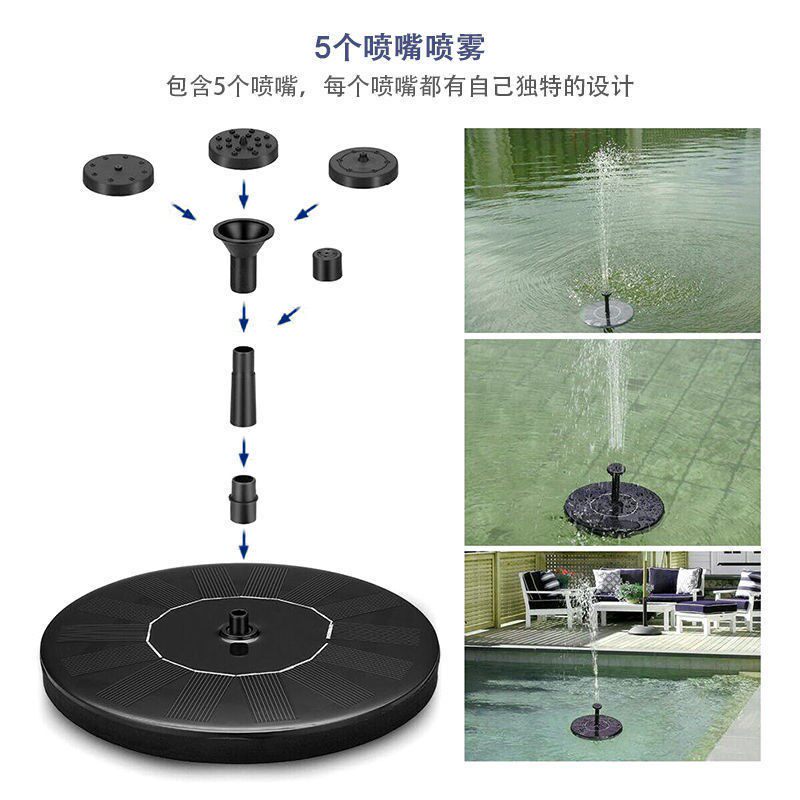 5个喷嘴喷雾

包含5个喷嘴，每个喷嘴都有自己独特的设计