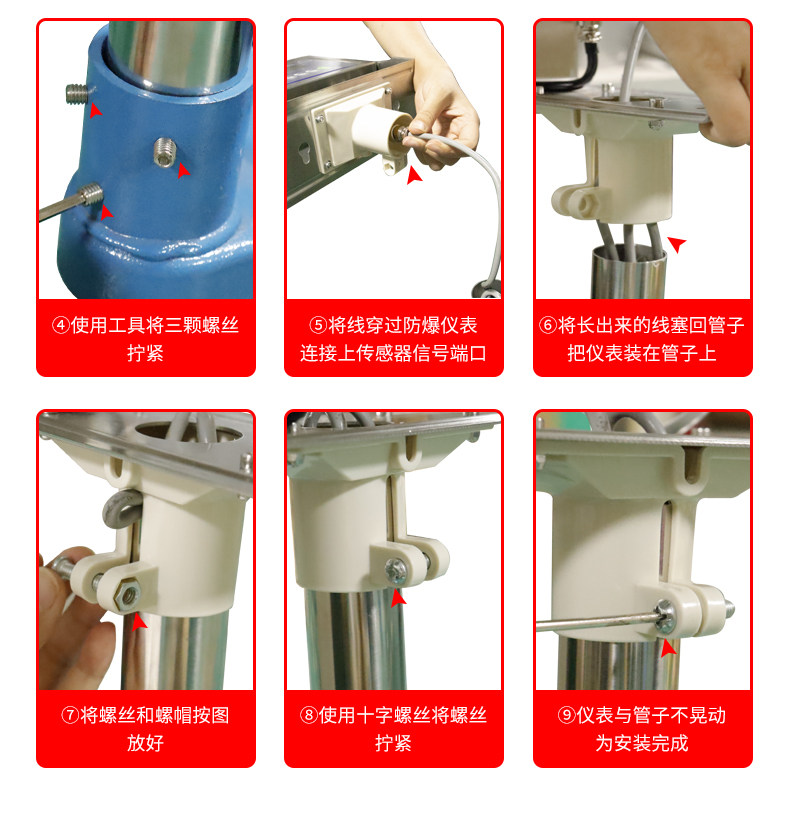 ④使用工具将三颗螺丝拧紧

⑤将线穿过防爆仪表连接上传感器信号端口

⑥将长出来的线塞回管子把仪表装在管子上

⑦将螺丝和螺帽按图放好

⑧使用十字螺丝将螺丝拧紧

⑨仪表与管子不晃动为安装完成