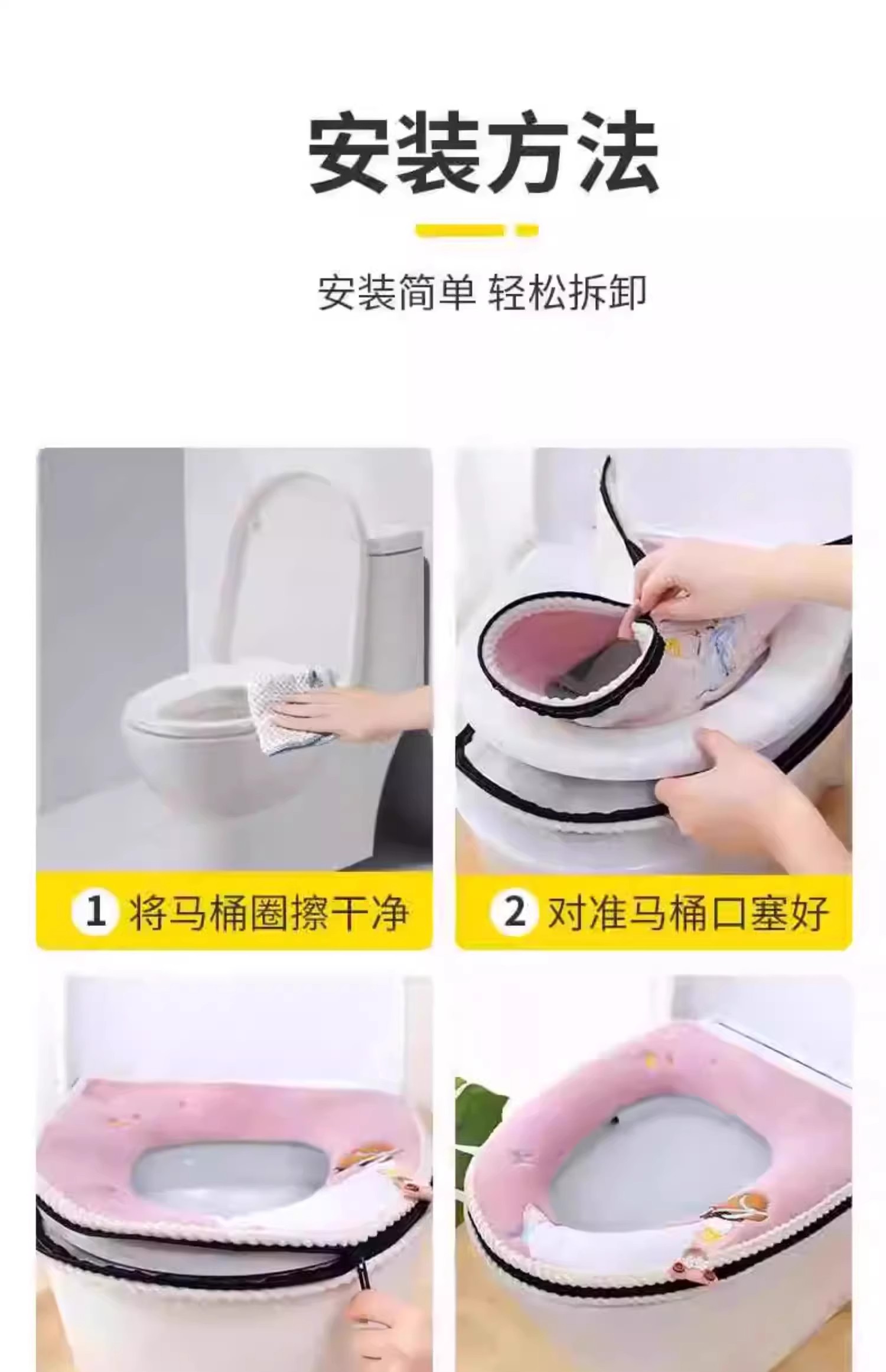 安装方法

安装简单 轻松拆卸

1 将马桶圈擦干净

2 对准马桶口塞好