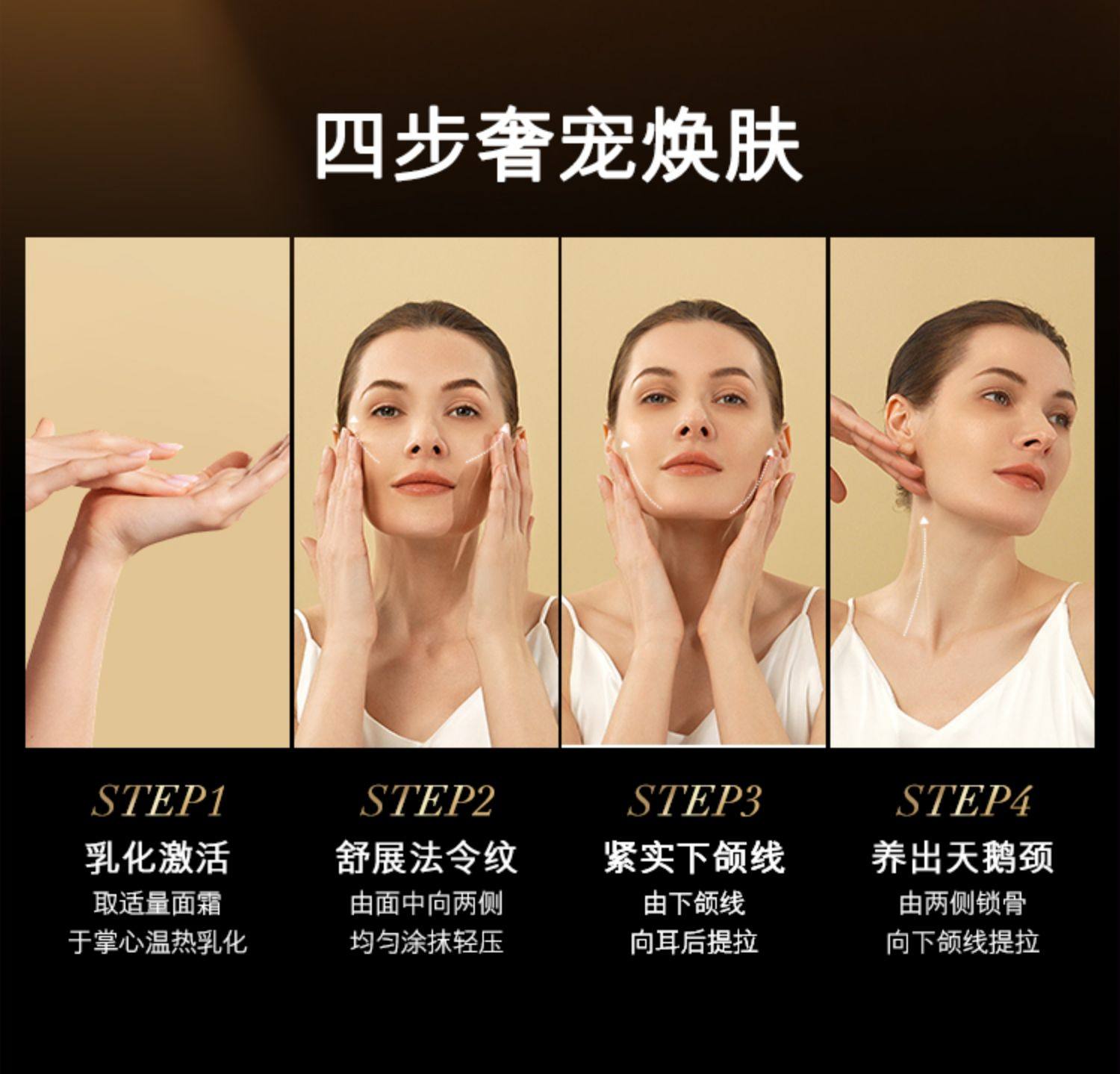 四步奢宠焕肤

STEP1
乳化激活
取适量面霜
于掌心温热乳化

STEP2
舒展法令纹
由面中向两侧
均匀涂抹轻压

STEP3
紧实下颌线
由下颌线
向耳后提拉

STEP4
养出天鹅颈
由两侧锁骨
向下颌线提拉