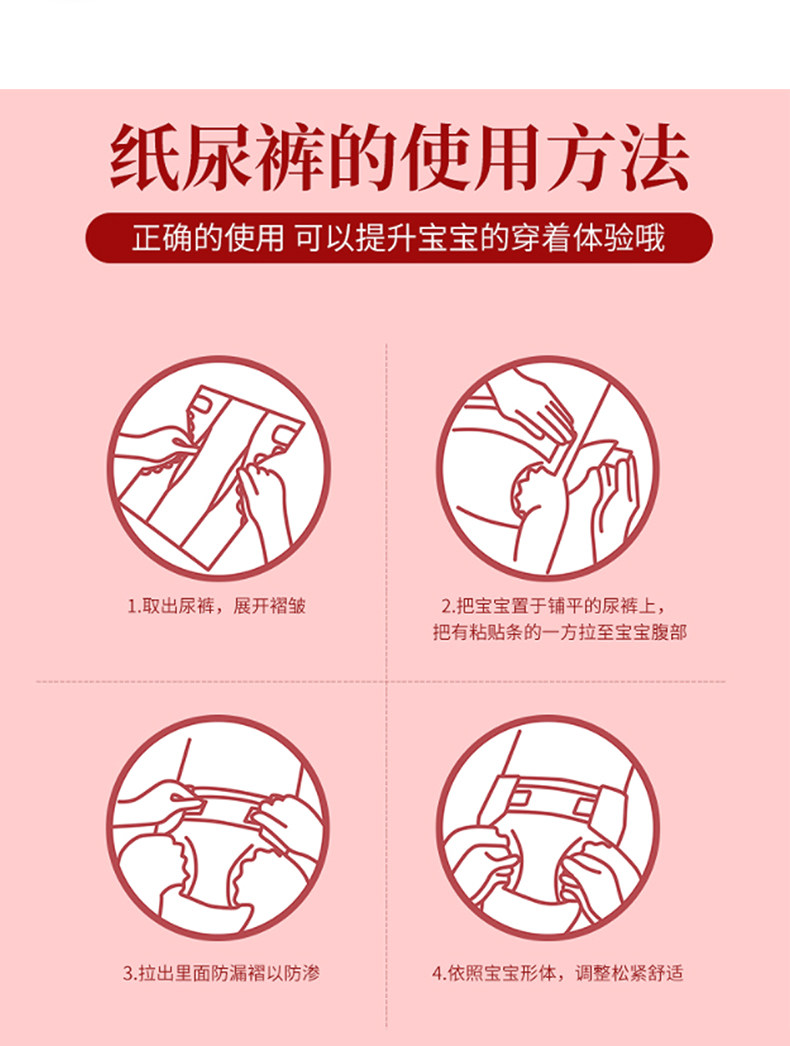 纸尿裤的使用方法

正确的使用 可以提升宝宝的穿着体验哦

1.取出尿裤，展开褶皱

2.把宝宝置于铺平的尿裤上，把有粘贴条的一方拉至宝宝腹部

3.拉出里面防漏褶以防渗

4.依照宝宝形体，调整松紧舒适