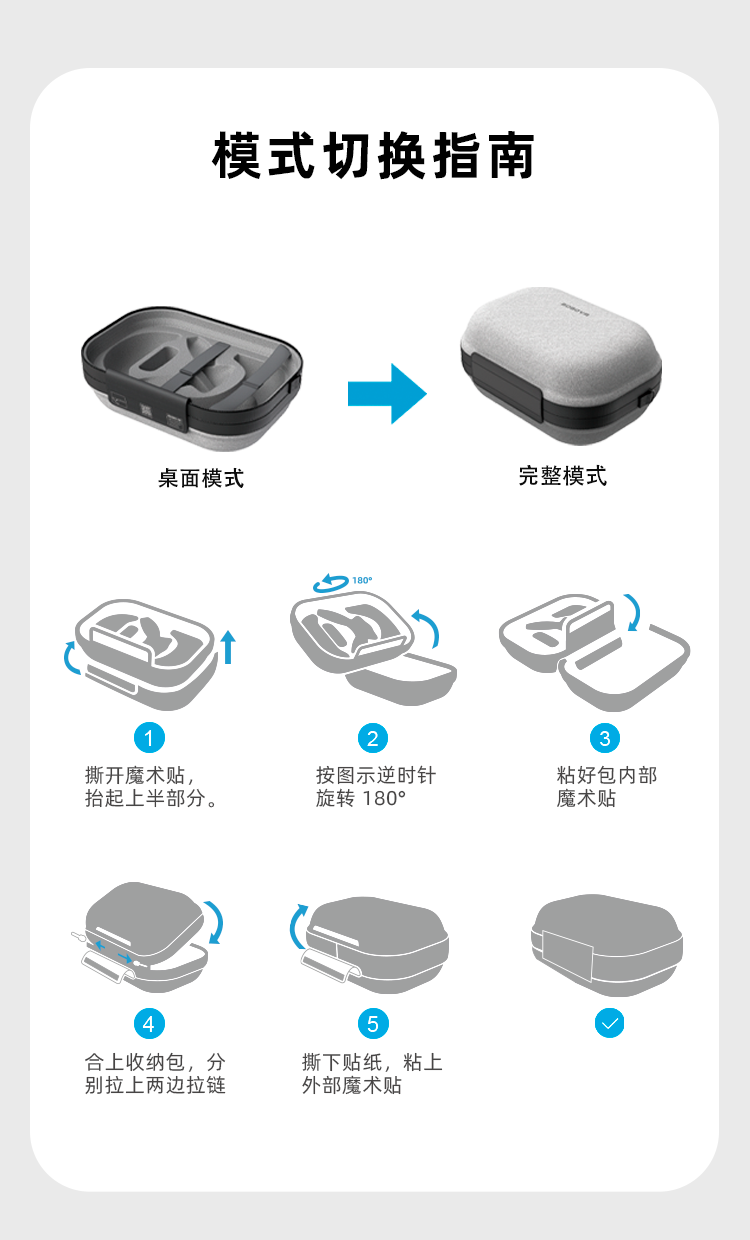 模式切换指南

桌面模式

完整模式

180°

1
撕开魔术贴，抬起上半部分。

2
按图示逆时针旋转 180°

3
粘好包内部魔术贴

4
合上收纳包，分别拉上两边拉链

5
撕下贴纸，粘上外部魔术贴