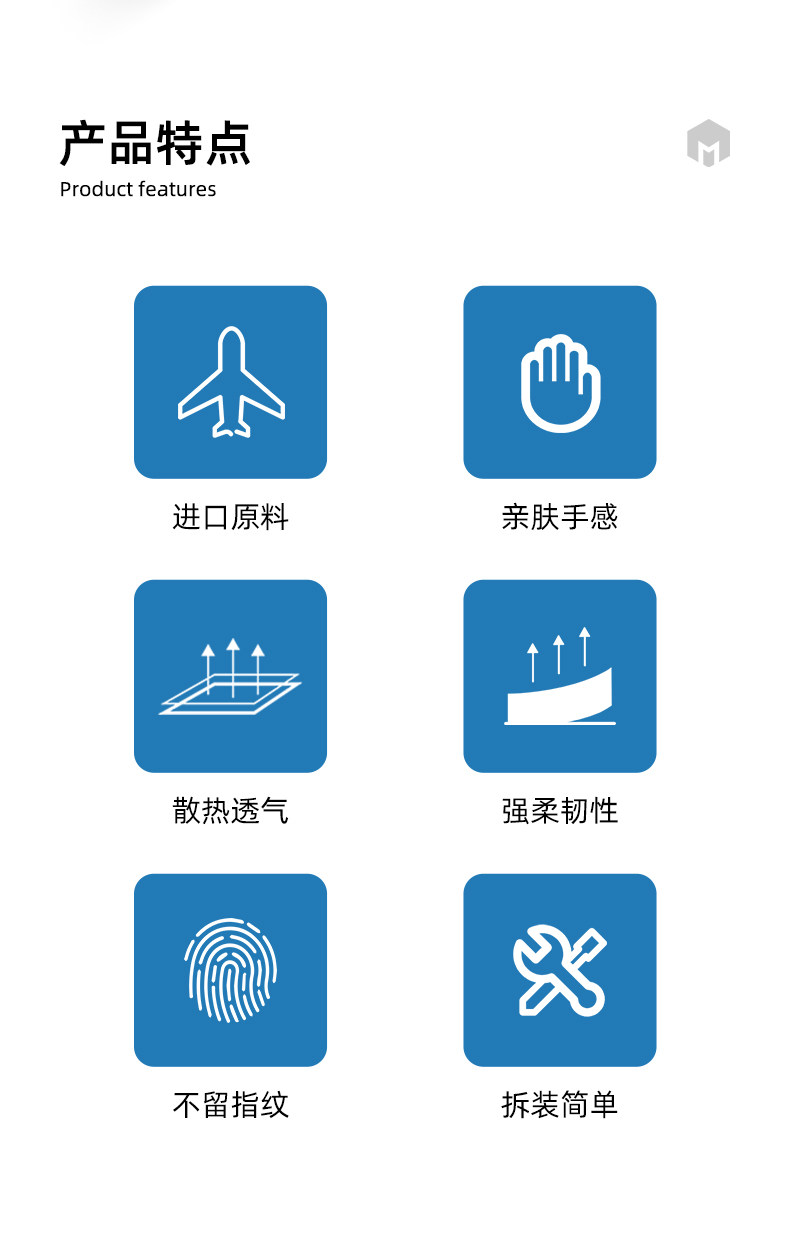 产品特点
Product features

进口原料

亲肤手感

散热透气

强柔韧性

不留指纹

拆装简单