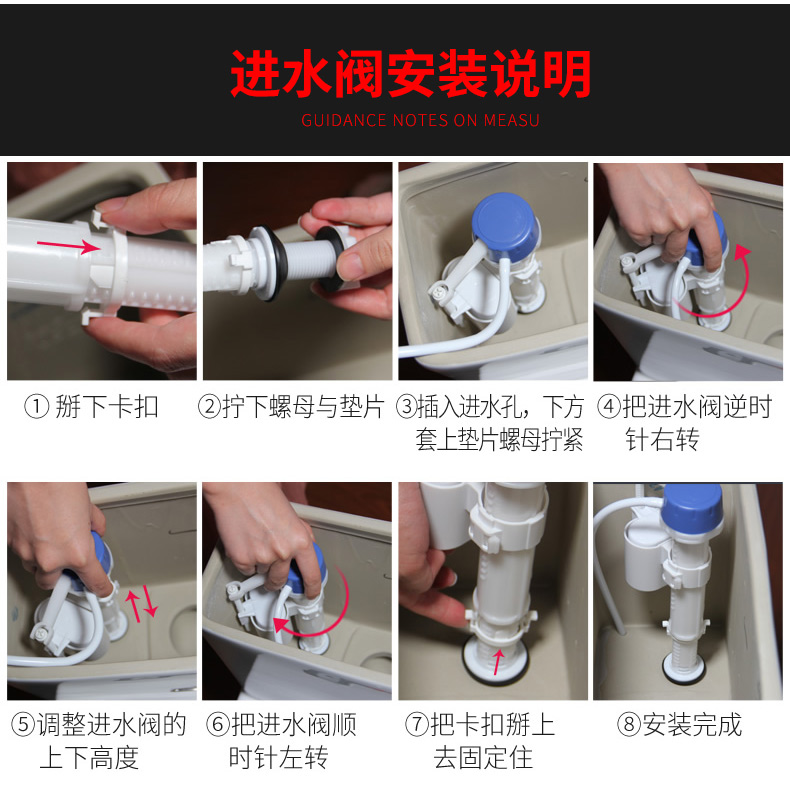 进水阀安装说明

GUIDANCE NOTES ON MEASU

① 掰下卡扣

②拧下螺母与垫片

③插入进水孔，下方套上垫片螺母拧紧

④把进水阀逆时针右转

⑤调整进水阀的上下高度

⑥把进水阀顺时针左转

⑦把卡扣掰上去固定住

⑧安装完成