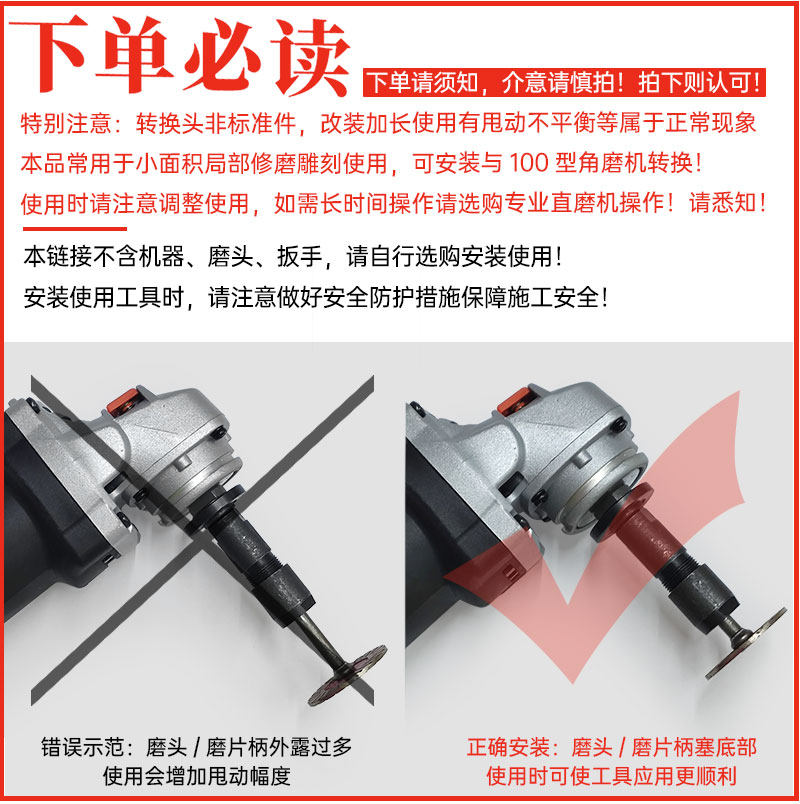 下单必读

下单请须知，介意请慎拍！拍下则认可！

特别注意：转换头非标准件，改装加长使用有甩动不平衡等属于正常现象
本品常用于小面积局部修磨雕刻使用，可安装与 100 型角磨机转换！
使用时请注意调整使用，如需长时间操作请选购专业直磨机操作！请悉知！

本链接不含机器、磨头、扳手，请自行选购安装使用！
安装使用工具时，请注意做好安全防护措施保障施工安全！

错误示范：磨头 / 磨片柄外露过多
使用会增加甩动幅度

正确安装：磨头 / 磨片柄塞底部
使用时可使工具应用更顺利