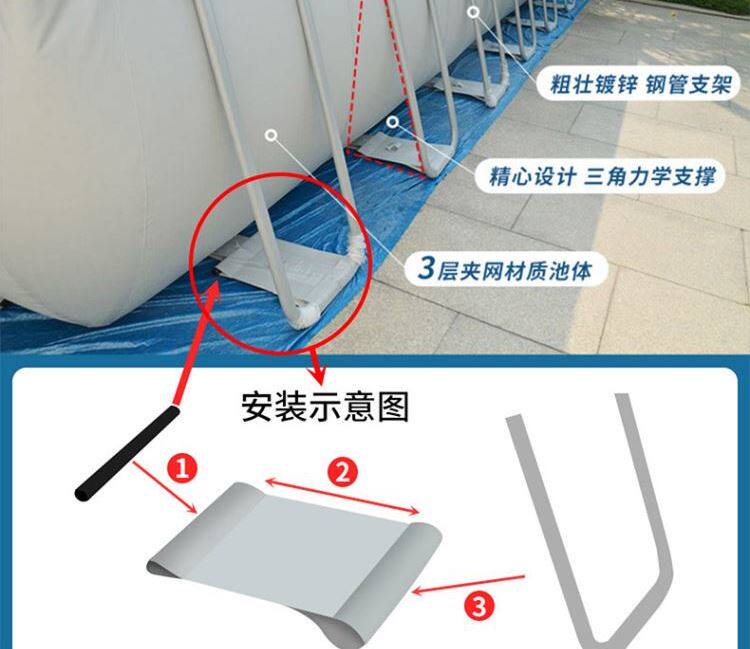 粗壮镀锌 钢管支架

精心设计 三角力学支撑

3层夹网材质池体

安装示意图

1

2

3