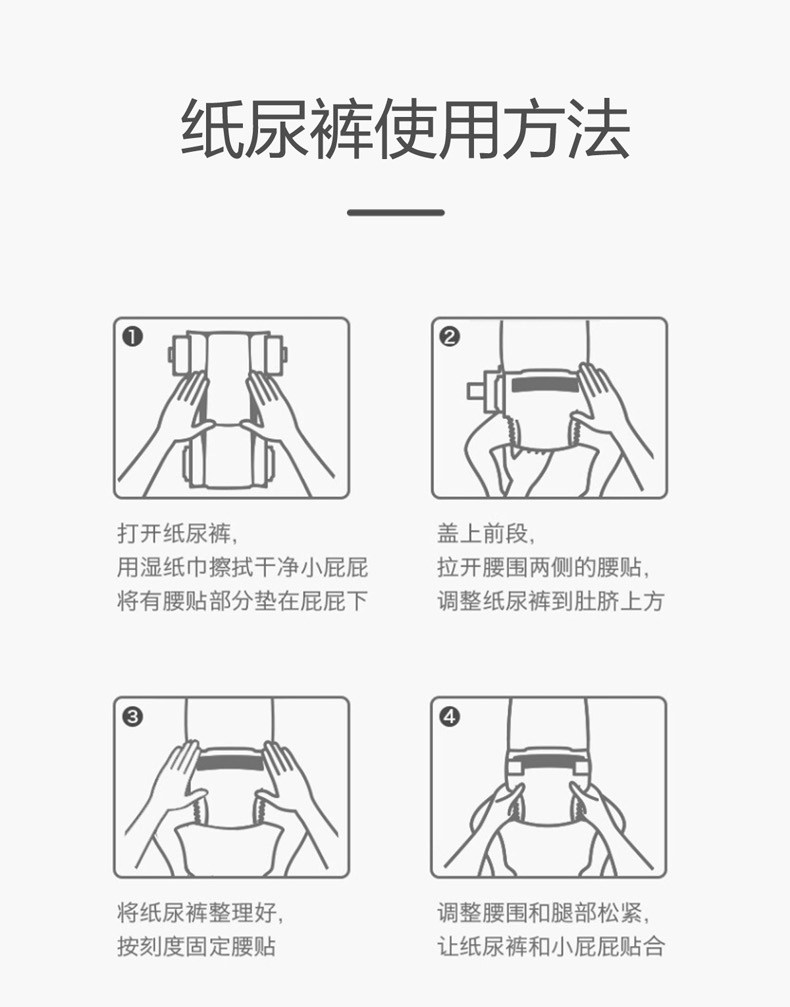 纸尿裤使用方法

❶

打开纸尿裤，
用湿纸巾擦拭干净小屁屁
将有腰贴部分垫在屁屁下

❷

盖上前段，
拉开腰围两侧的腰贴，
调整纸尿裤到肚脐上方

❸

将纸尿裤整理好，
按刻度固定腰贴

❹

调整腰围和腿部松紧，
让纸尿裤和小屁屁贴合