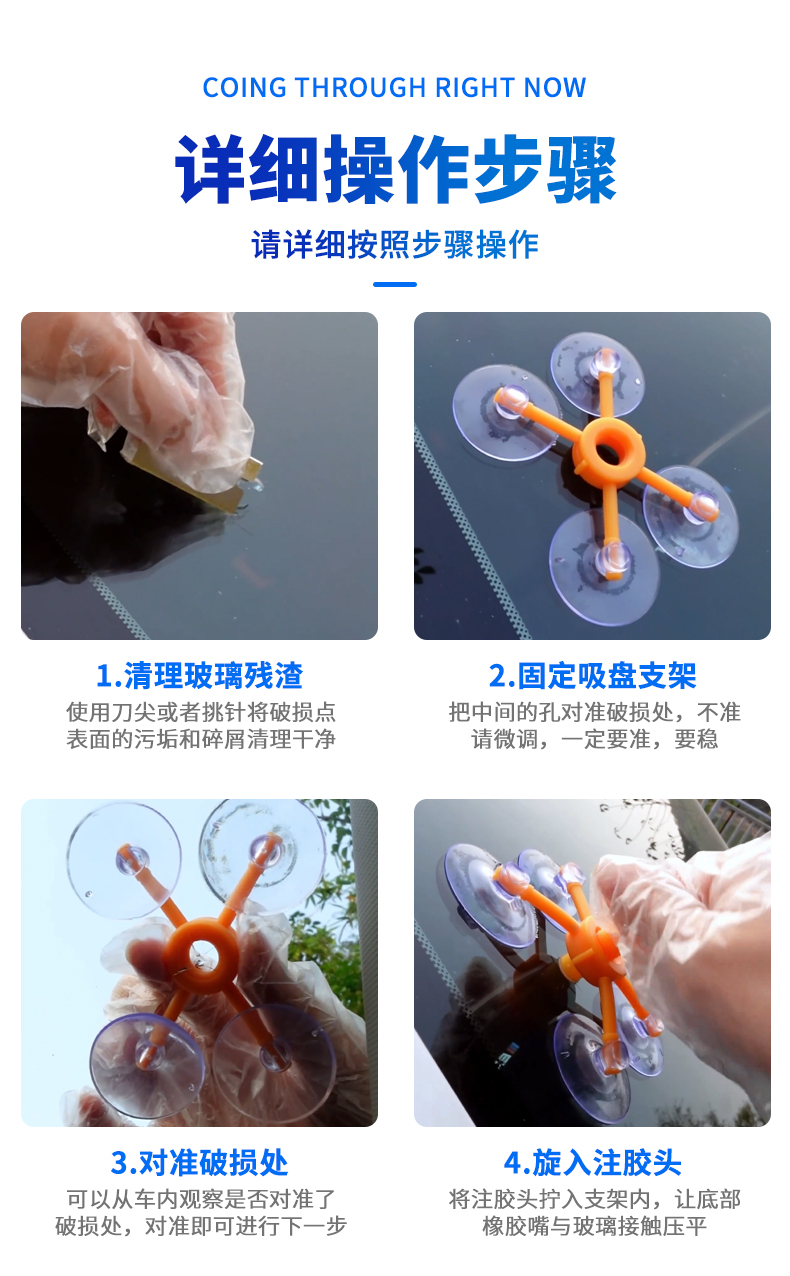 COING THROUGH RIGHT NOW

详细操作步骤

请详细按照步骤操作

1.清理玻璃残渣

使用刀尖或者挑针将破损点表面的污垢和碎屑清理干净

2.固定吸盘支架

把中间的孔对准破损处，不准请微调，一定要准，要稳

3.对准破损处

可以从车内观察是否对准了破损处，对准即可进行下一步

4.旋入注胶头

将注胶头拧入支架内，让底部橡胶嘴与玻璃接触压平