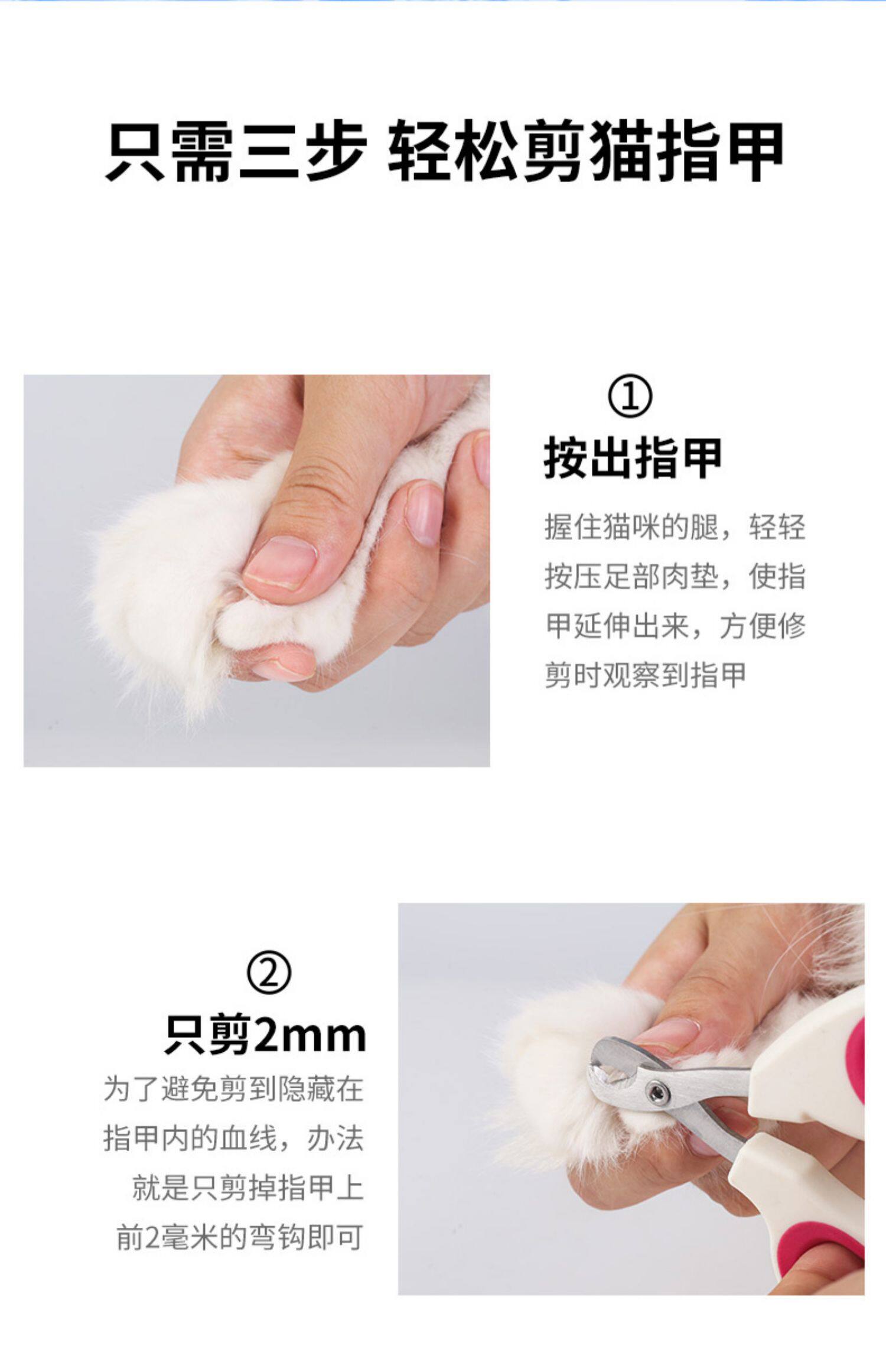 只需三步 轻松剪猫指甲

①
按出指甲
握住猫咪的腿，轻轻按压足部肉垫，使指甲延伸出来，方便修剪时观察到指甲

②
只剪2mm
为了避免剪到隐藏在指甲内的血线，办法就是只剪掉指甲上前2毫米的弯钩即可