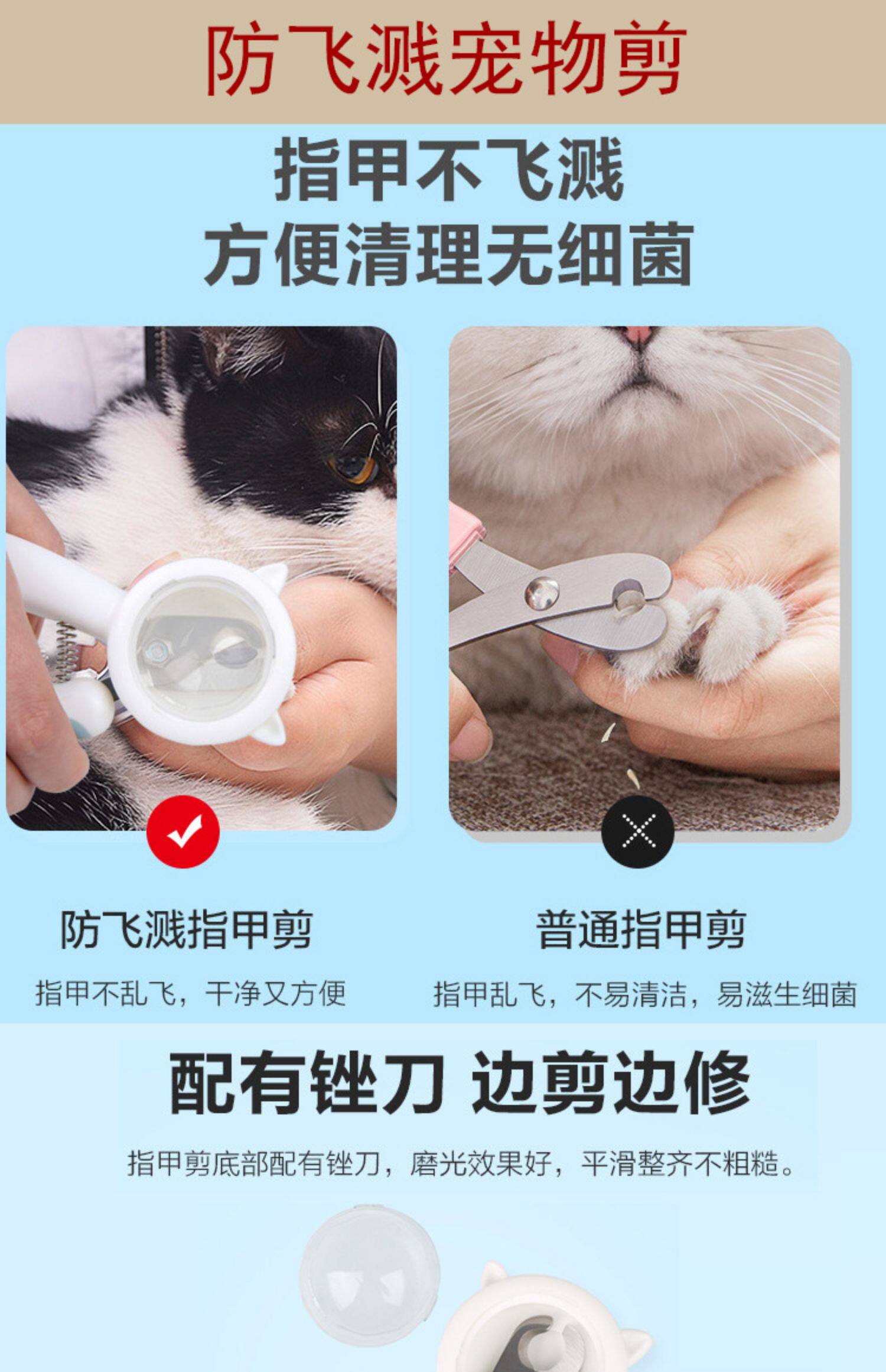 防飞溅宠物剪

指甲不飞溅
方便清理无细菌

防飞溅指甲剪

指甲不乱飞，干净又方便

普通指甲剪

指甲乱飞，不易清洁，易滋生细菌

配有锉刀 边剪边修

指甲剪底部配有锉刀，磨光效果好，平滑整齐不粗糙。