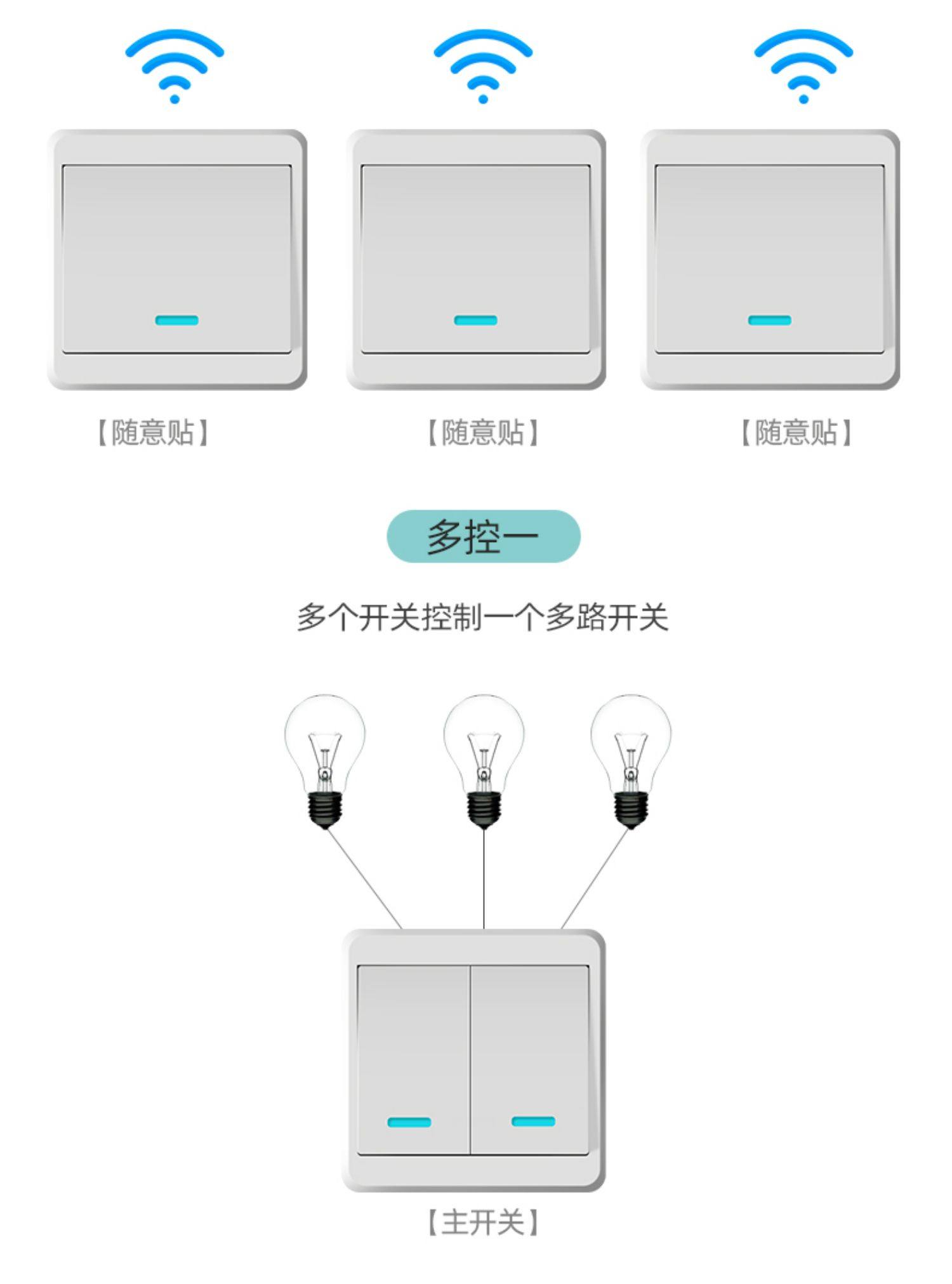 【随意贴】

【随意贴】

【随意贴】

多控一

多个开关控制一个多路开关

【主开关】