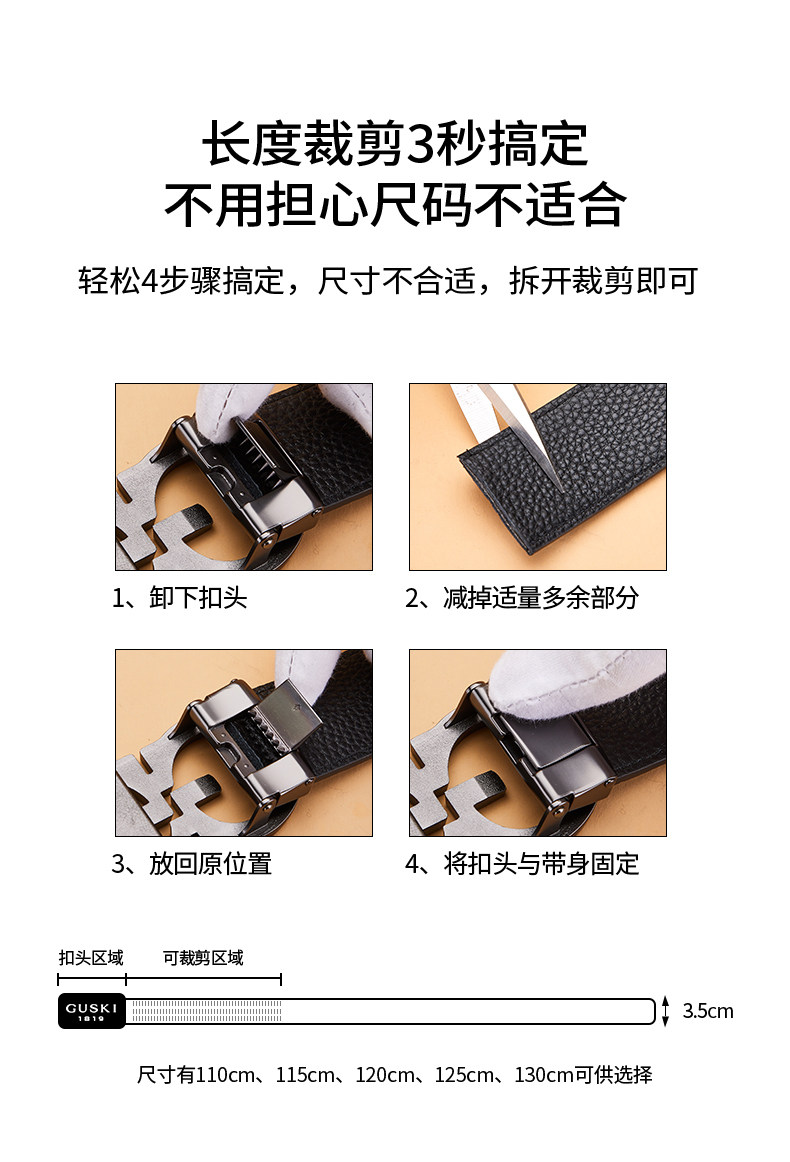 长度裁剪3秒搞定
不用担心尺码不适合

轻松4步骤搞定，尺寸不合适，拆开裁剪即可

1、卸下扣头

2、减掉适量多余部分

3、放回原位置

4、将扣头与带身固定

扣头区域

可裁剪区域

GUSKI
1819

3.5cm

尺寸有110cm、115cm、120cm、125cm、130cm可供选择