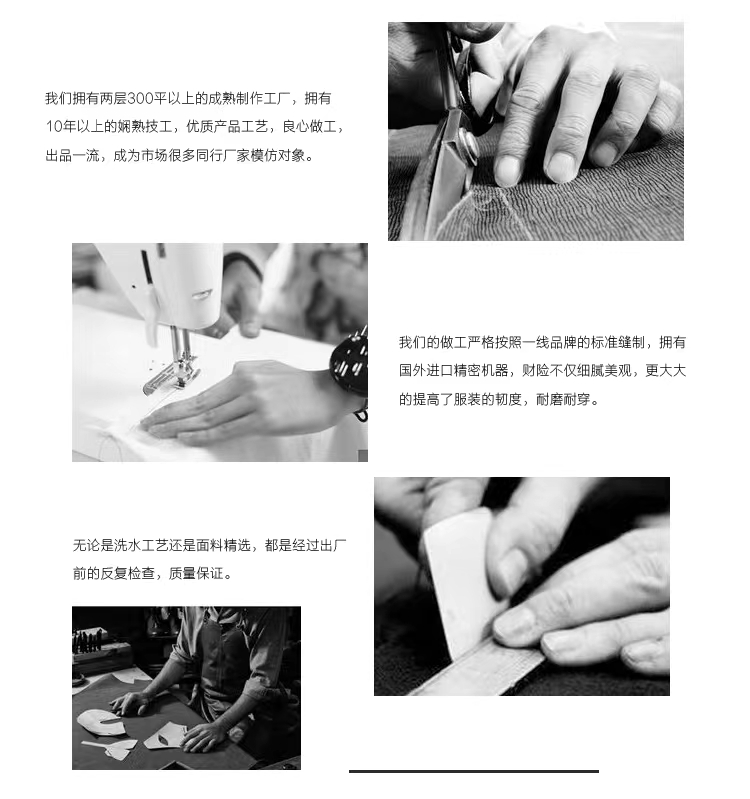 我们拥有两层300平以上的成熟制作工厂，拥有10年以上的娴熟技工，优质产品工艺，良心做工，出品一流，成为市场很多同行厂家模仿对象。

我们的做工严格按照一线品牌的标准缝制，拥有国外进口精密机器，财险不仅细腻美观，更大大的提高了服装的韧度，耐磨耐穿。

无论是洗水工艺还是面料精选，都是经过出厂前的反复检查，质量保证。