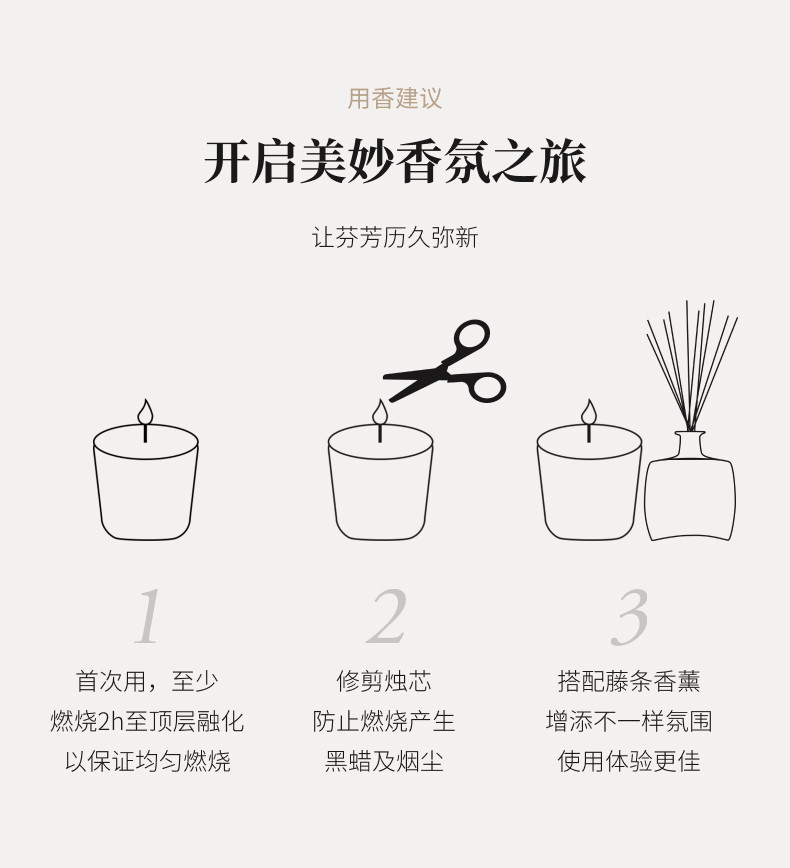 用香建议

开启美妙香氛之旅

让芬芳历久弥新

1

首次用，至少
燃烧2h至顶层融化
以保证均匀燃烧

2

修剪烛芯
防止燃烧产生
黑蜡及烟尘

3

搭配藤条香薰
增添不一样氛围
使用体验更佳