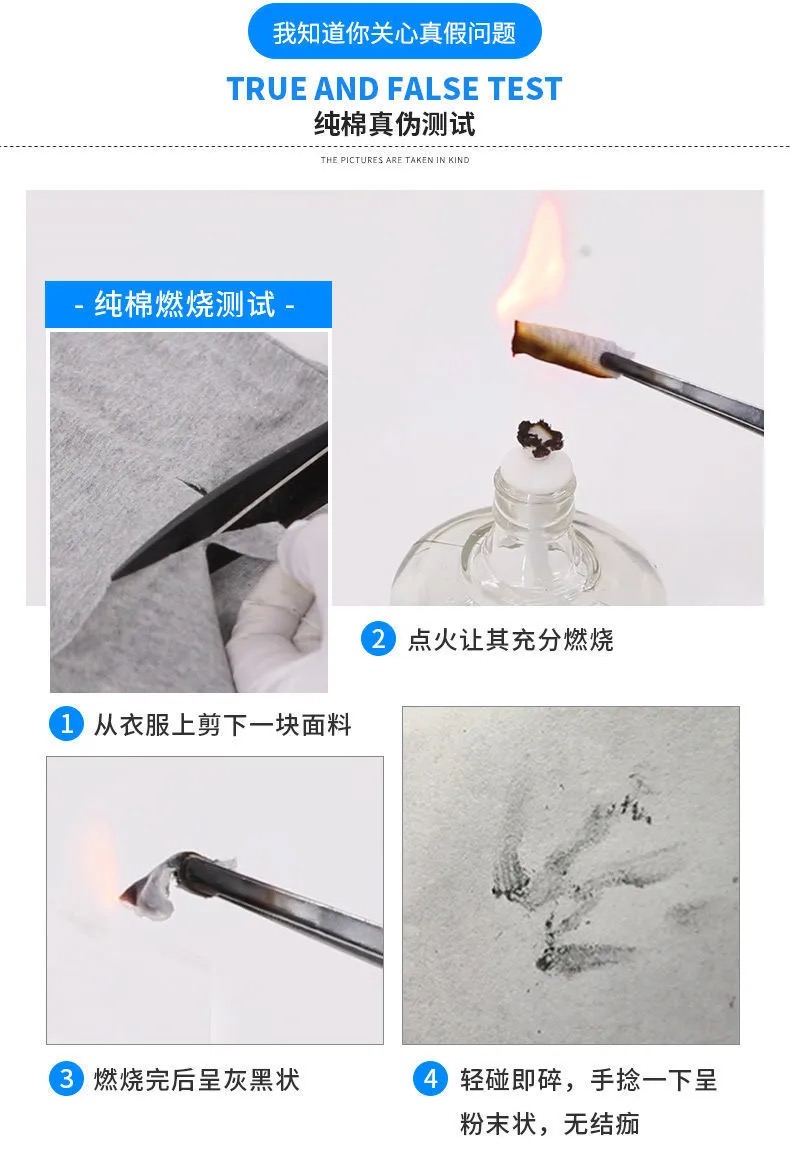 我知道你关心真假问题

TRUE AND FALSE TEST

纯棉真伪测试

THE PICTURES ARE TAKEN IN KIND

- 纯棉燃烧测试 -

2 点火让其充分燃烧

1 从衣服上剪下一块面料

3 燃烧完后呈灰黑状

4 轻碰即碎，手捻一下呈粉末状，无结痂