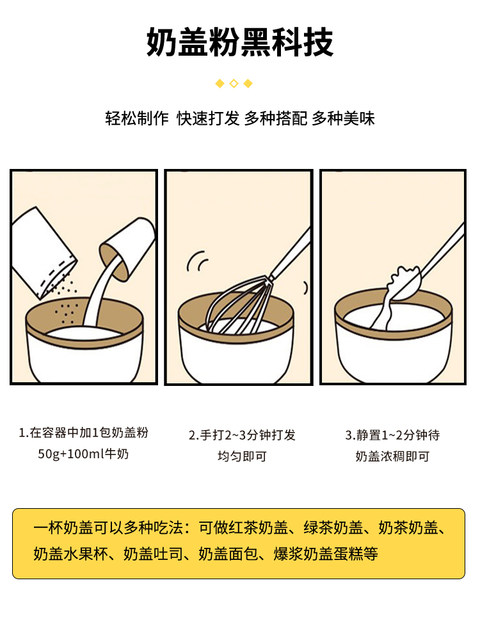 奶盖粉黑科技

轻松制作 快速打发 多种搭配 多种美味

1.在容器中加1包奶盖粉 50g+100ml牛奶

2.手打2~3分钟打发 均匀即可

3.静置1~2分钟待 奶盖浓稠即可

一杯奶盖可以多种吃法：可做红茶奶盖、绿茶奶盖、奶茶奶盖、奶盖水果杯、奶盖吐司、奶盖面包、爆浆奶盖蛋糕等