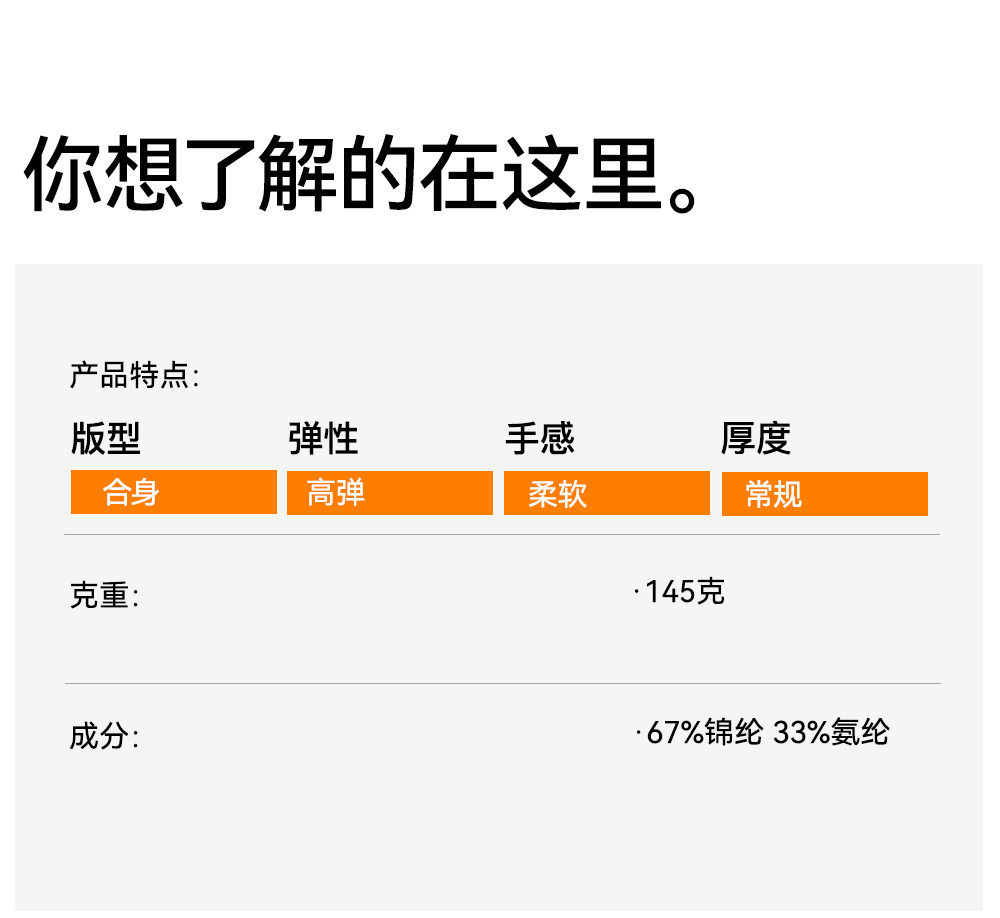 你想了解的在这里。

产品特点:

版型
合身

弹性
高弹

手感
柔软

厚度
常规

克重:
·145克

成分:
·67%锦纶 33%氨纶