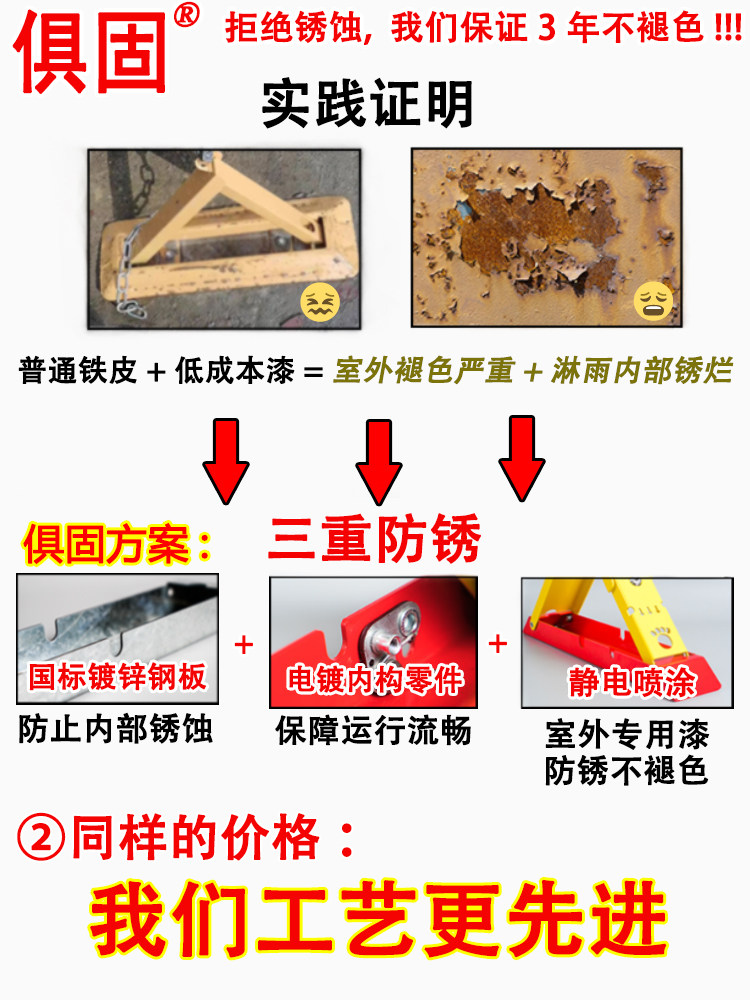 俱固®
拒绝锈蚀，我们保证 3 年不褪色 !!!

实践证明

普通铁皮 + 低成本漆 = 室外褪色严重 + 淋雨内部锈烂

俱固方案： 三重防锈

国标镀锌钢板
防止内部锈蚀

+

电镀内构零件
保障运行流畅

+

静电喷涂
室外专用漆
防锈不褪色

②同样的价格：

我们工艺更先进