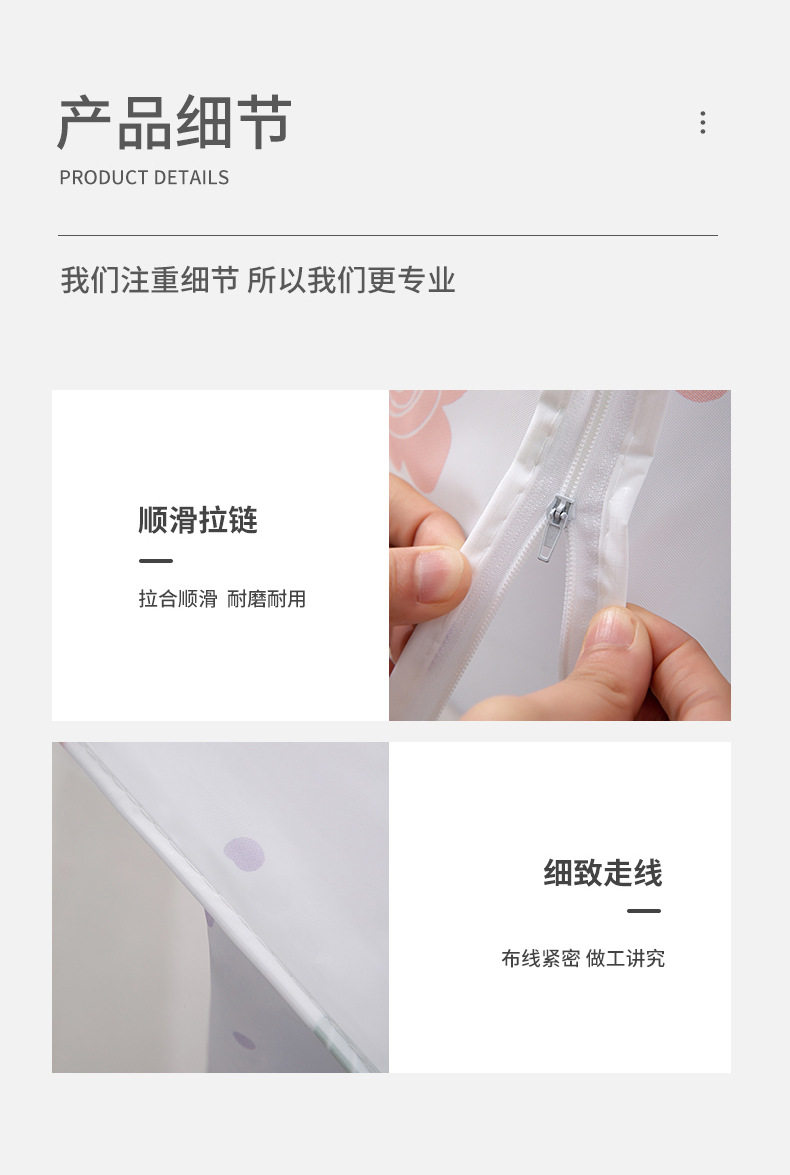 产品细节
PRODUCT DETAILS

我们注重细节 所以我们更专业

顺滑拉链

拉合顺滑 耐磨耐用

细致走线

布线紧密 做工讲究