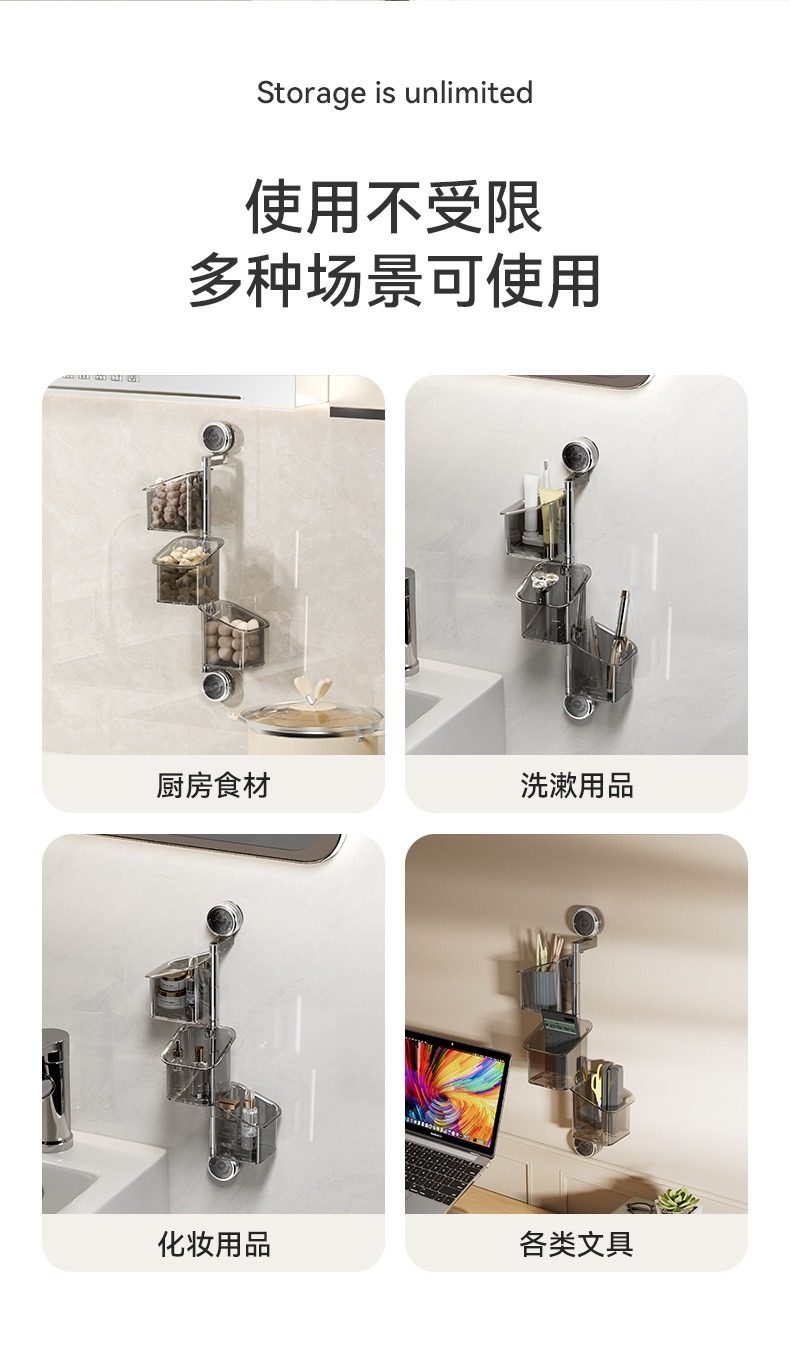 Storage is unlimited

使用不受限
多种场景可使用

厨房食材

洗漱用品

化妆用品

各类文具