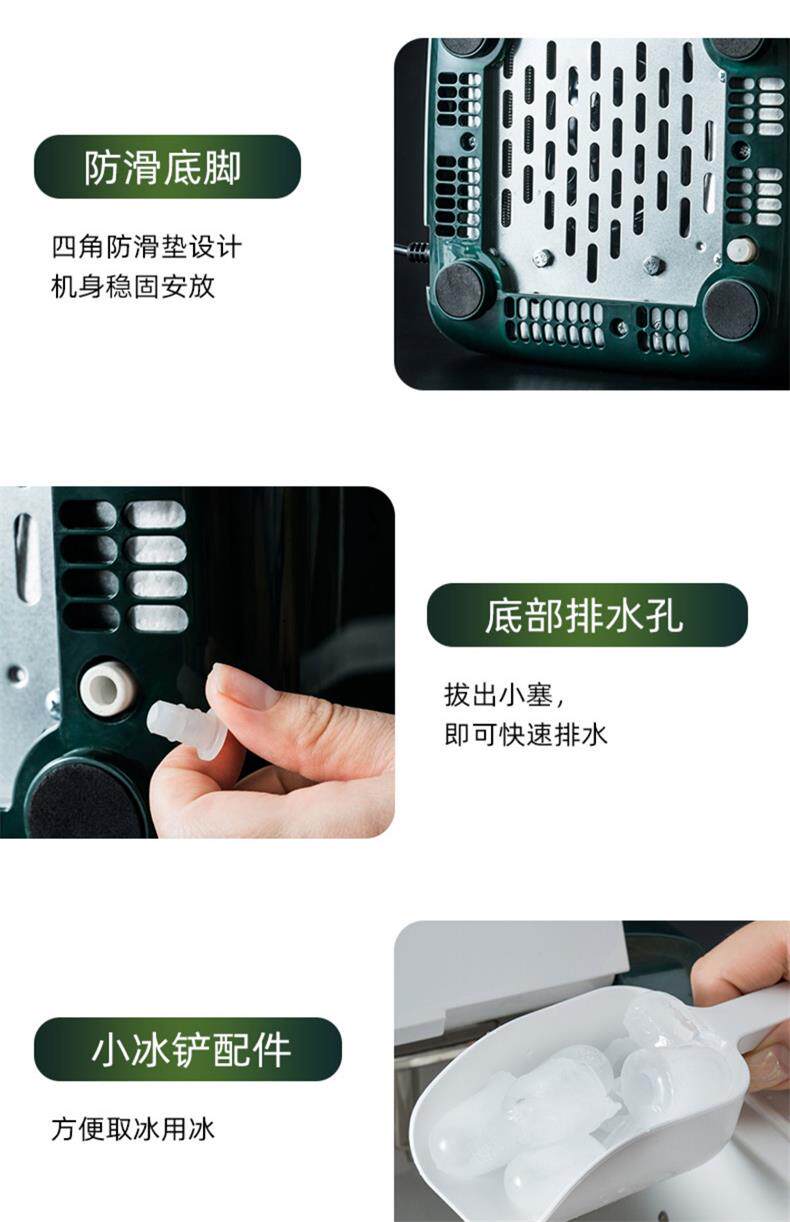 防滑底脚

四角防滑垫设计
机身稳固安放

底部排水孔

拔出小塞,
即可快速排水

小冰铲配件

方便取冰用冰