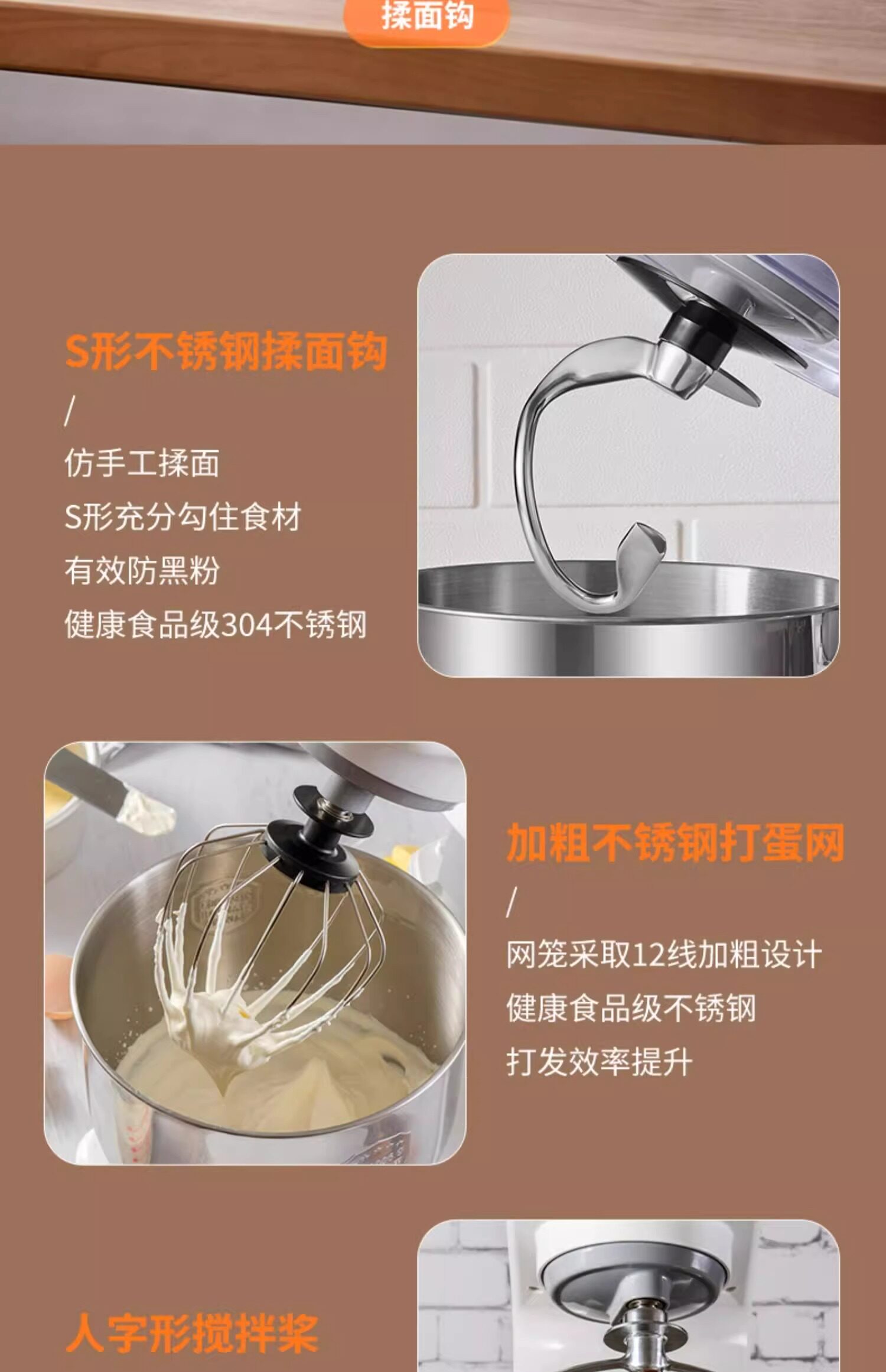 揉面钩

S形不锈钢揉面钩

/

仿手工揉面

S形充分勾住食材

有效防黑粉

健康食品级304不锈钢

加粗不锈钢打蛋网

/

网笼采取12线加粗设计

健康食品级不锈钢

打发效率提升

人字形搅拌桨